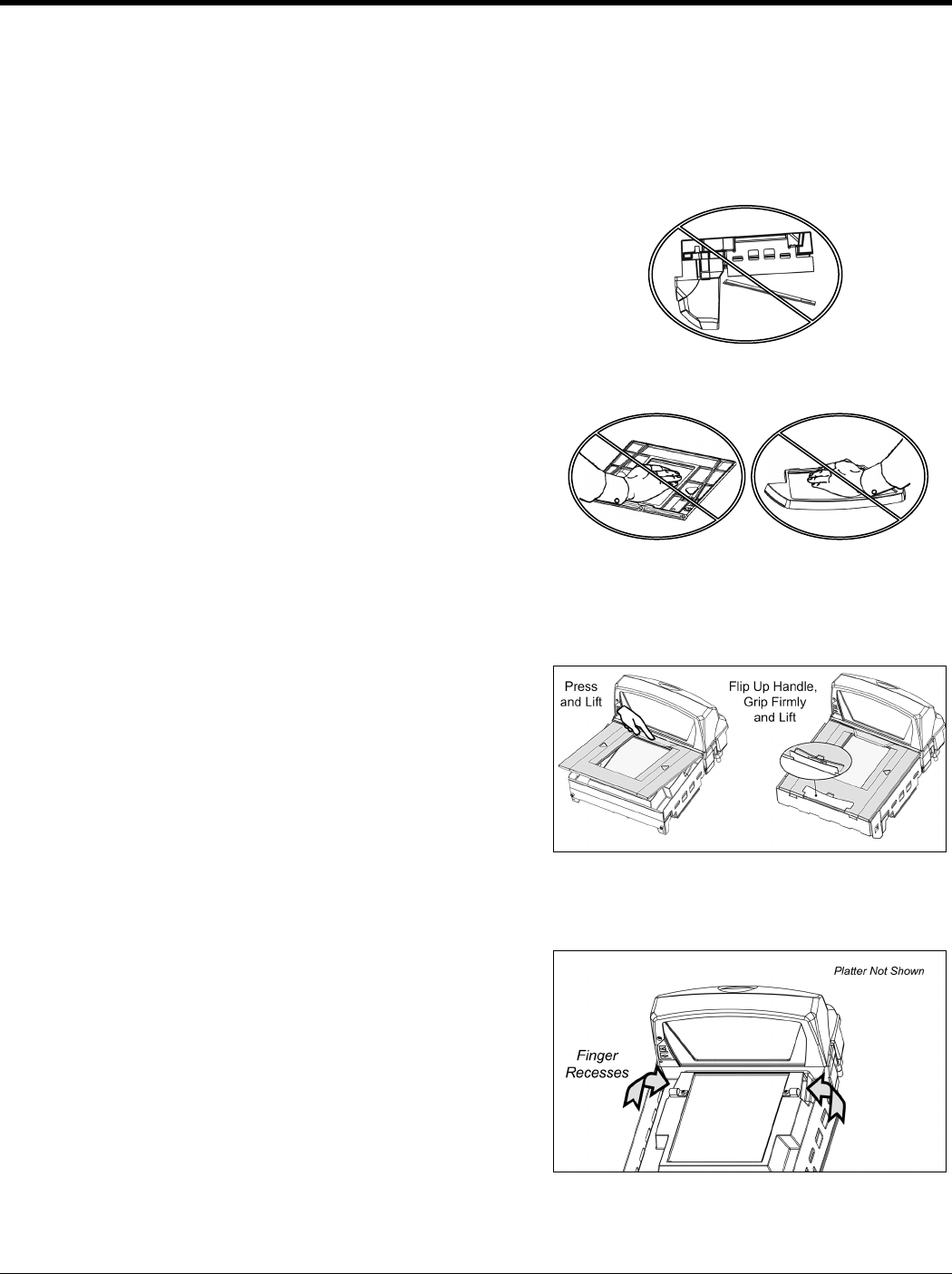 Press and Lift

Flip Up Handle, Grip Firmly and Lift

Platter Not Shown

Finger Recesses