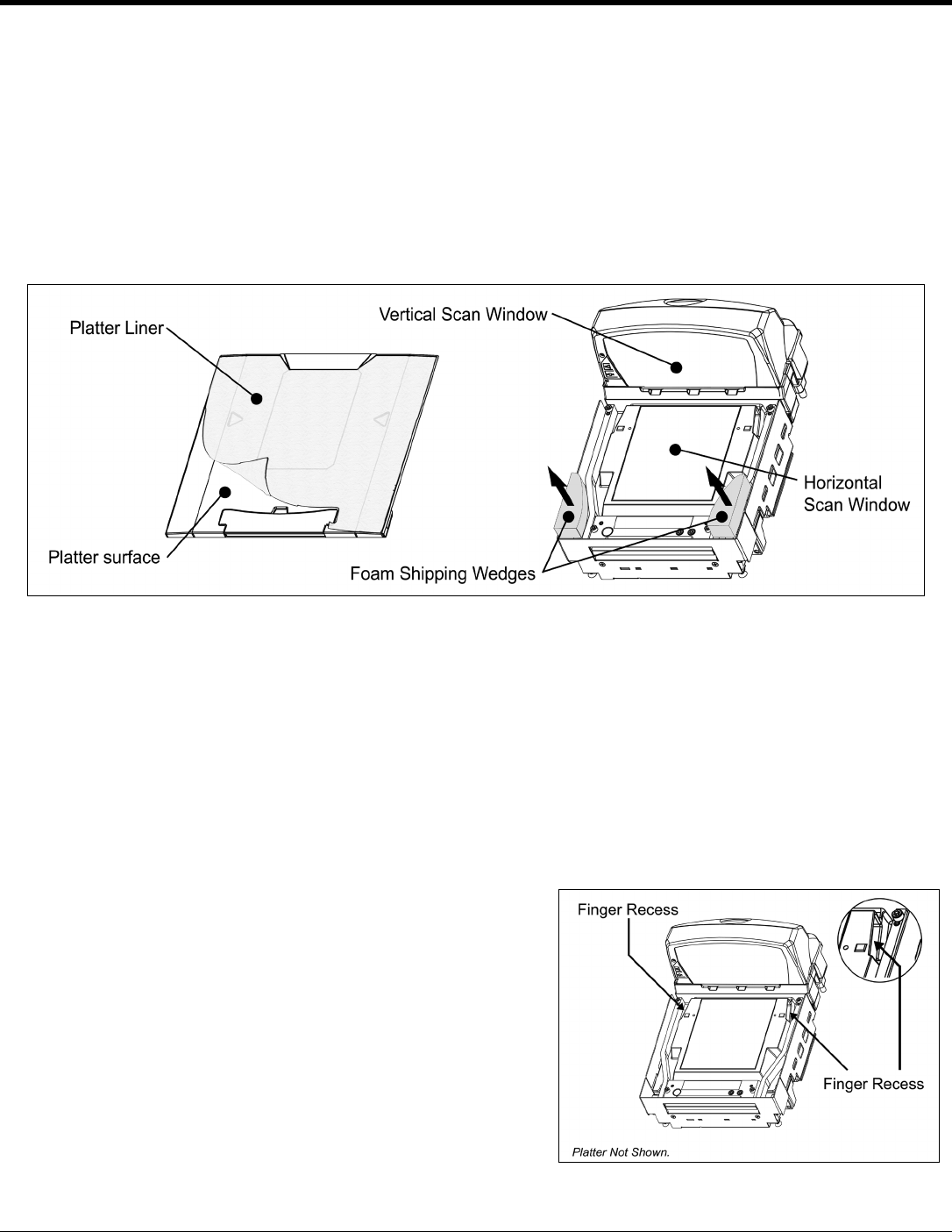 Platter Liner

Platter surface

Vertical Scan Window

Horizontal Scan Window

Foam Shipping Wedges

Finger Recess

Finger Recess

Platter Not Shown.