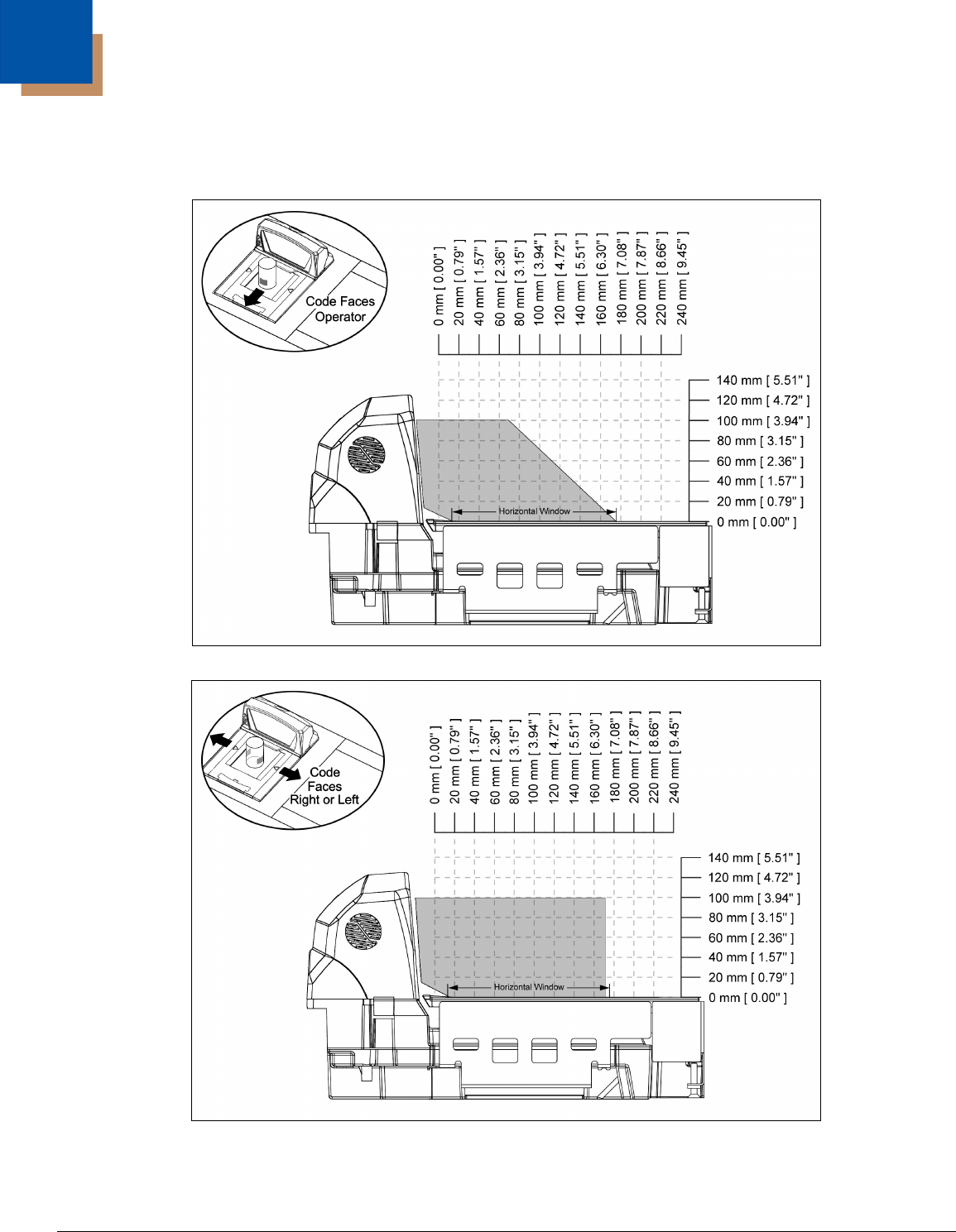 Code Faces Operator

0 mm [ 0.00" ]
20 mm [ 0.79" ]
40 mm [ 1.57" ]
60 mm [ 2.36" ]
80 mm [ 3.15" ]
100 mm [ 3.94" ]
120 mm [ 4.72" ]
140 mm [ 5.51" ]
160 mm [ 6.30" ]
180 mm [ 7.08" ]
200 mm [ 7.87" ]
220 mm [ 8.66" ]
240 mm [ 9.45" ]

140 mm [ 5.51" ]
120 mm [ 4.72" ]
100 mm [ 3.94" ]
80 mm [ 3.15" ]
60 mm [ 2.36" ]
40 mm [ 1.57" ]
20 mm [ 0.79" ]
0 mm [ 0.00" ]

Horizontal Window

Code Faces Right or Left

0 mm [ 0.00" ]
20 mm [ 0.79" ]
40 mm [ 1.57" ]
60 mm [ 2.36" ]
80 mm [ 3.15" ]
100 mm [ 3.94" ]
120 mm [ 4.72" ]
140 mm [ 5.51" ]
160 mm [ 6.30" ]
180 mm [ 7.08" ]
200 mm [ 7.87" ]
220 mm [ 8.66" ]
240 mm [ 9.45" ]

140 mm [ 5.51" ]
120 mm [ 4.72" ]
100 mm [ 3.94" ]
80 mm [ 3.15" ]
60 mm [ 2.36" ]
40 mm [ 1.57" ]
20 mm [ 0.79" ]
0 mm [ 0.00" ]

Horizontal Window