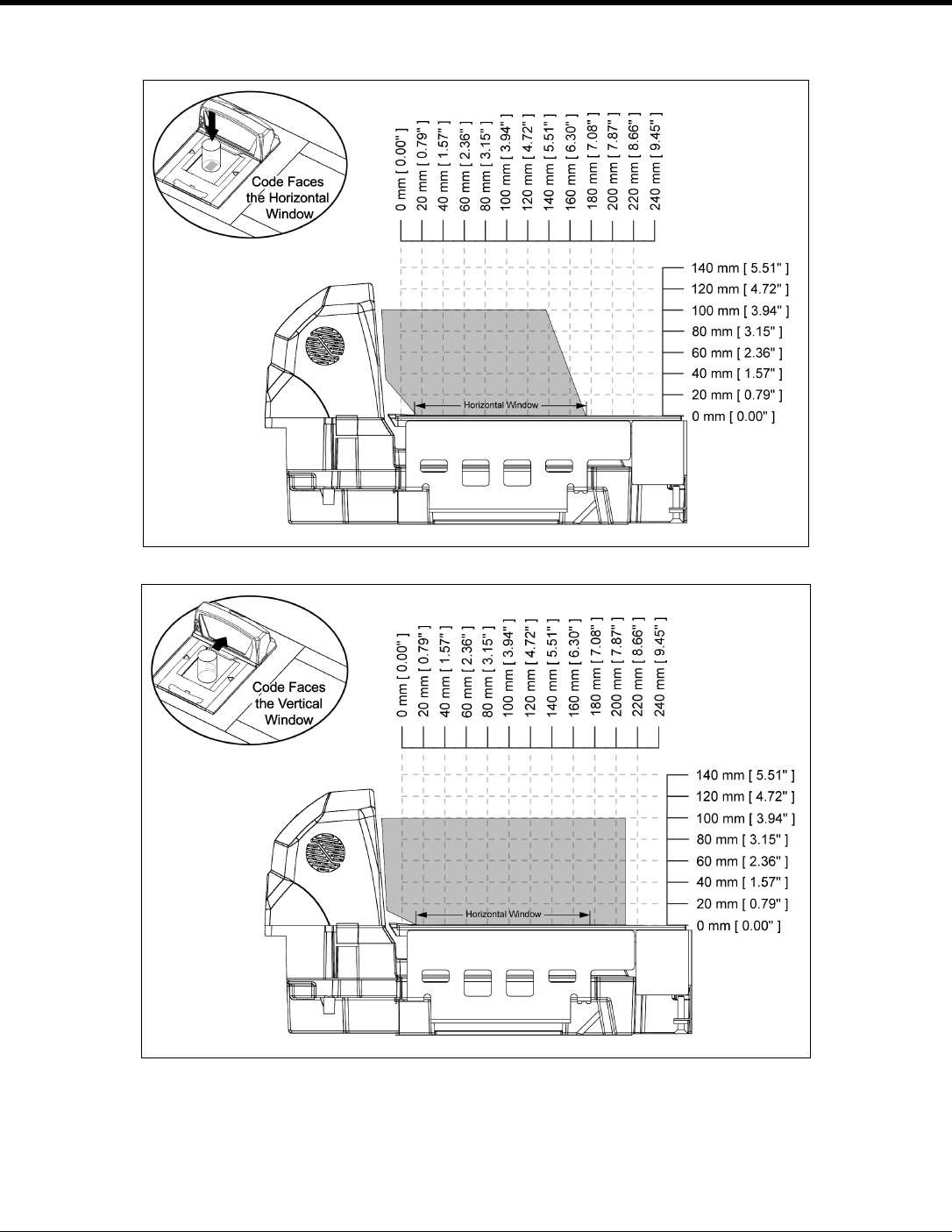 Code Faces the Horizontal Window

0 mm [ 0.00" ]
20 mm [ 0.79" ]
40 mm [ 1.57" ]
60 mm [ 2.36" ]
80 mm [ 3.15" ]
100 mm [ 3.94" ]
120 mm [ 4.72" ]
140 mm [ 5.51" ]
160 mm [ 6.30" ]
180 mm [ 7.08" ]
200 mm [ 7.87" ]
220 mm [ 8.66" ]
240 mm [ 9.45" ]

140 mm [ 5.51" ]
120 mm [ 4.72" ]
100 mm [ 3.94" ]
80 mm [ 3.15" ]
60 mm [ 2.36" ]
40 mm [ 1.57" ]
20 mm [ 0.79" ]
0 mm [ 0.00" ]

Horizontal Window

Code Faces the Vertical Window

0 mm [ 0.00" ]
20 mm [ 0.79" ]
40 mm [ 1.57" ]
60 mm [ 2.36" ]
80 mm [ 3.15" ]
100 mm [ 3.94" ]
120 mm [ 4.72" ]
140 mm [ 5.51" ]
160 mm [ 6.30" ]
180 mm [ 7.08" ]
200 mm [ 7.87" ]
220 mm [ 8.66" ]
240 mm [ 9.45" ]

140 mm [ 5.51" ]
120 mm [ 4.72" ]
100 mm [ 3.94" ]
80 mm [ 3.15" ]
60 mm [ 2.36" ]
40 mm [ 1.57" ]
20 mm [ 0.79" ]
0 mm [ 0.00" ]

Horizontal Window