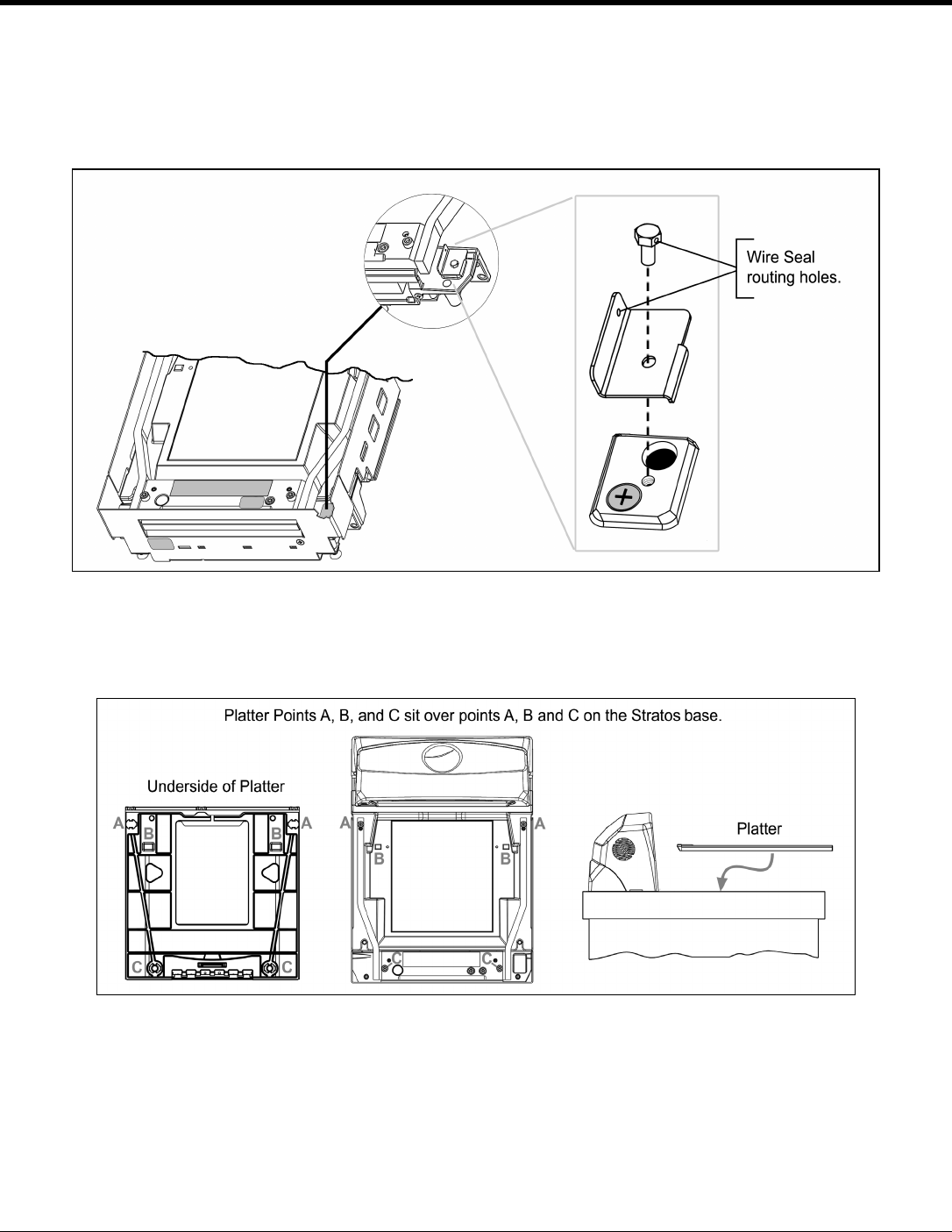 Wire Seal routing holes.

Platter Points A, B, and C sit over points A, B and C on the Stratos base.

Underside of Platter

A B B A

C C

A A

B B

C C

Platter