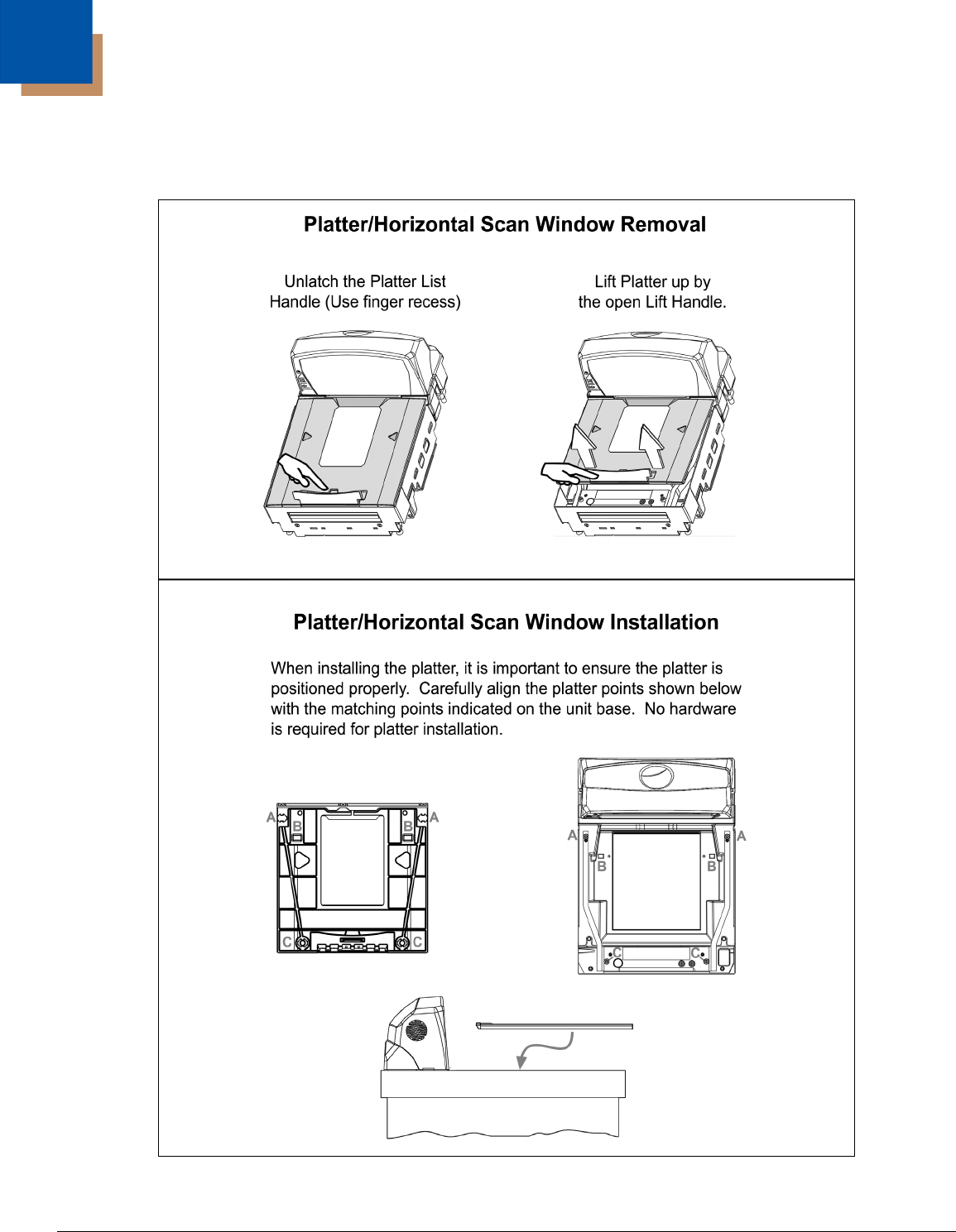 Platter/Horizontal Scan Window Removal

Unlatch the Platter List Handle (Use finger recess)

Lift Platter up by the open Lift Handle.

Platter/Horizontal Scan Window Installation

When installing the platter, it is important to ensure the platter is positioned properly. Carefully align the platter points shown below with the matching points indicated on the unit base. No hardware is required for platter installation.

A B B A
C C

A A
B B
C C