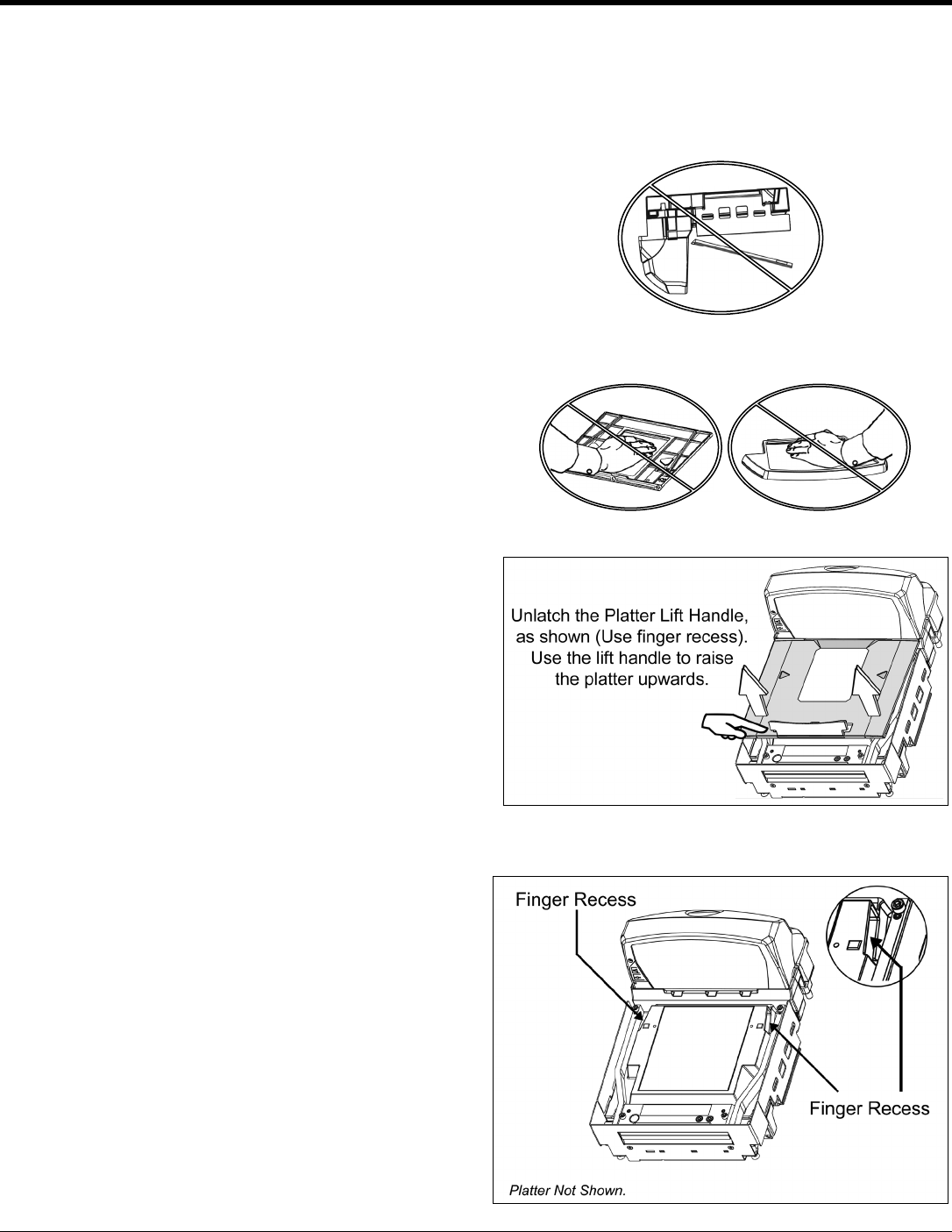 Unlatch the Platter Lift Handle, as shown (Use finger recess). Use the lift handle to raise the platter upwards.

Finger Recess

Finger Recess

Platter Not Shown.