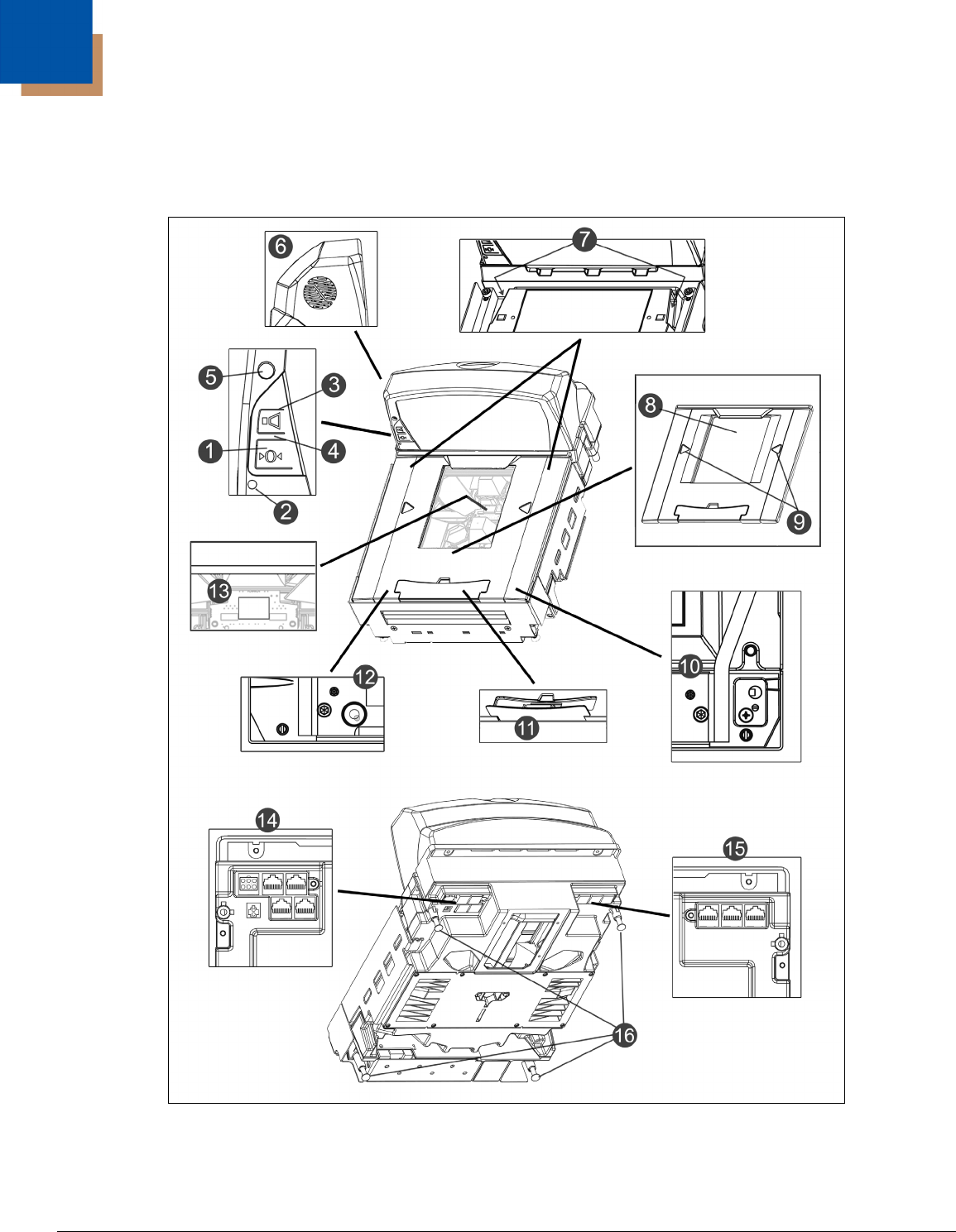 6
7
5
3
1
4
2
8
9
13
12
11
10
14
15
16