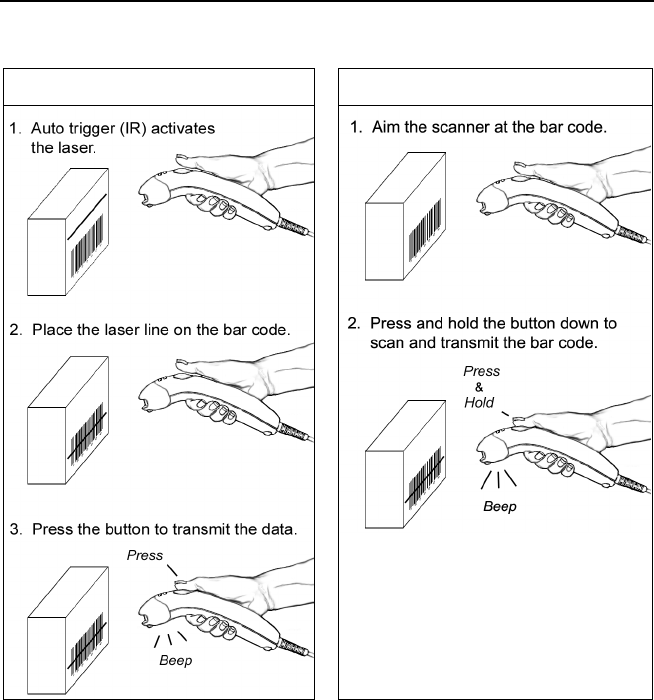 1. Auto trigger (IR) activates the laser.

2. Place the laser line on the bar code.

3. Press the button to transmit the data.

Press

Beep

1. Aim the scanner at the bar code.

2. Press and hold the button down to scan and transmit the bar code.

Press & Hold

Beep