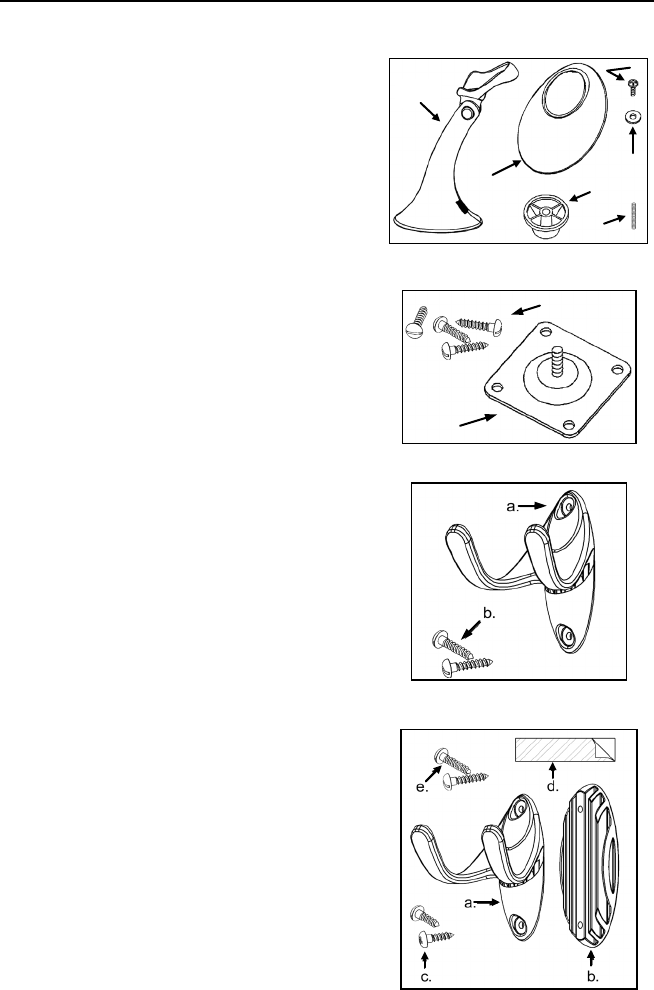 a.

b.

e.

d.

a.

c.

b.