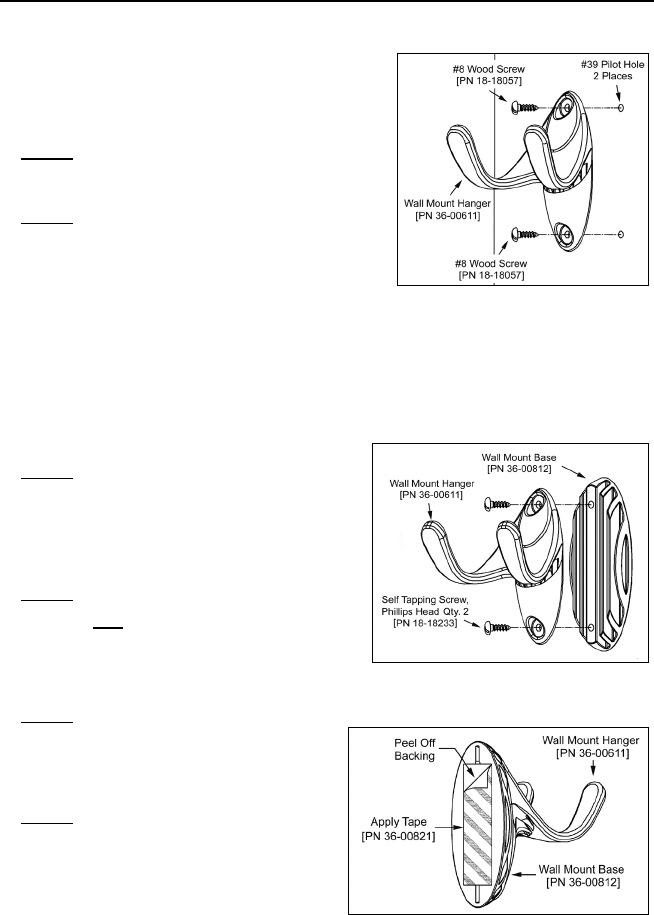 #8 Wood Screw
[PN 18-18057]

#39 Pilot Hole
2 Places

Wall Mount Hanger
[PN 36-00611]

#8 Wood Screw
[PN 18-18057]

Wall Mount Base
[PN 36-00812]

Wall Mount Hanger
[PN 36-00611]

Self Tapping Screw,
Phillips Head Qty. 2
[PN 18-18233]

Peel Off
Backing

Wall Mount Hanger
[PN 36-00611]

Apply Tape
[PN 36-00821]

Wall Mount Base
[PN 36-00812]