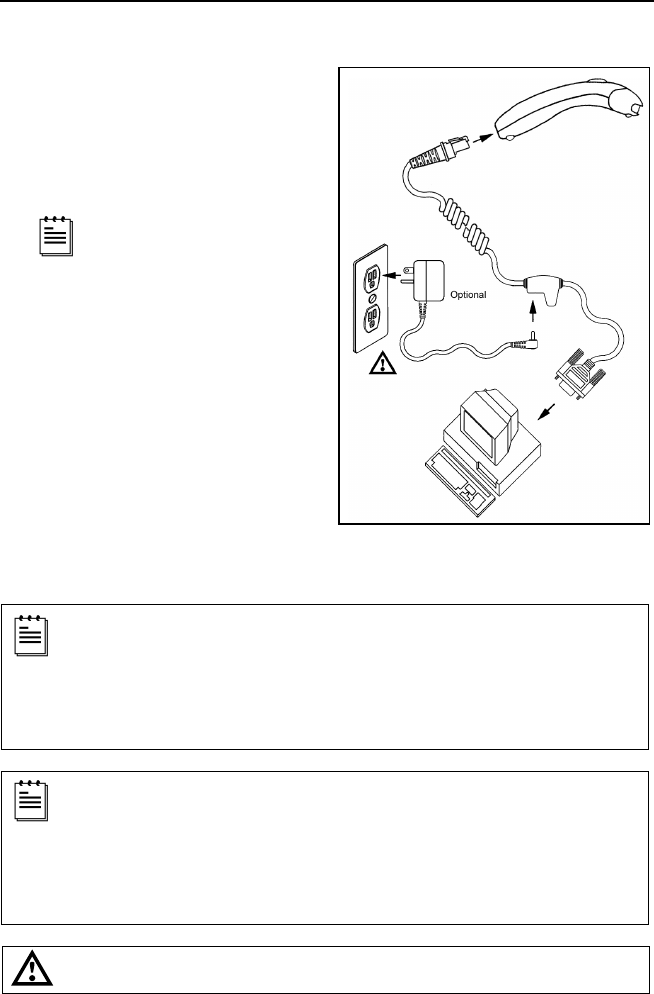 Optional