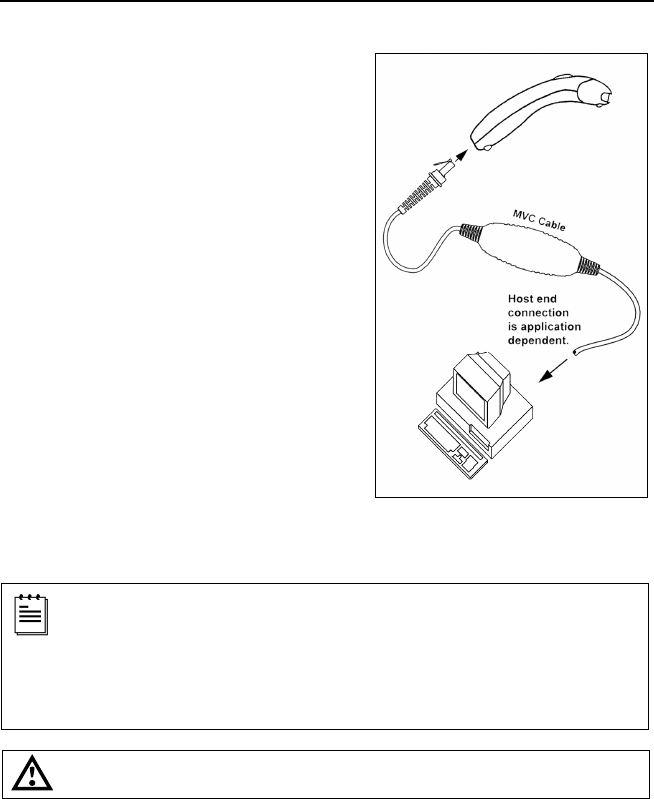 MVC Cable

Host end connection is application dependent.