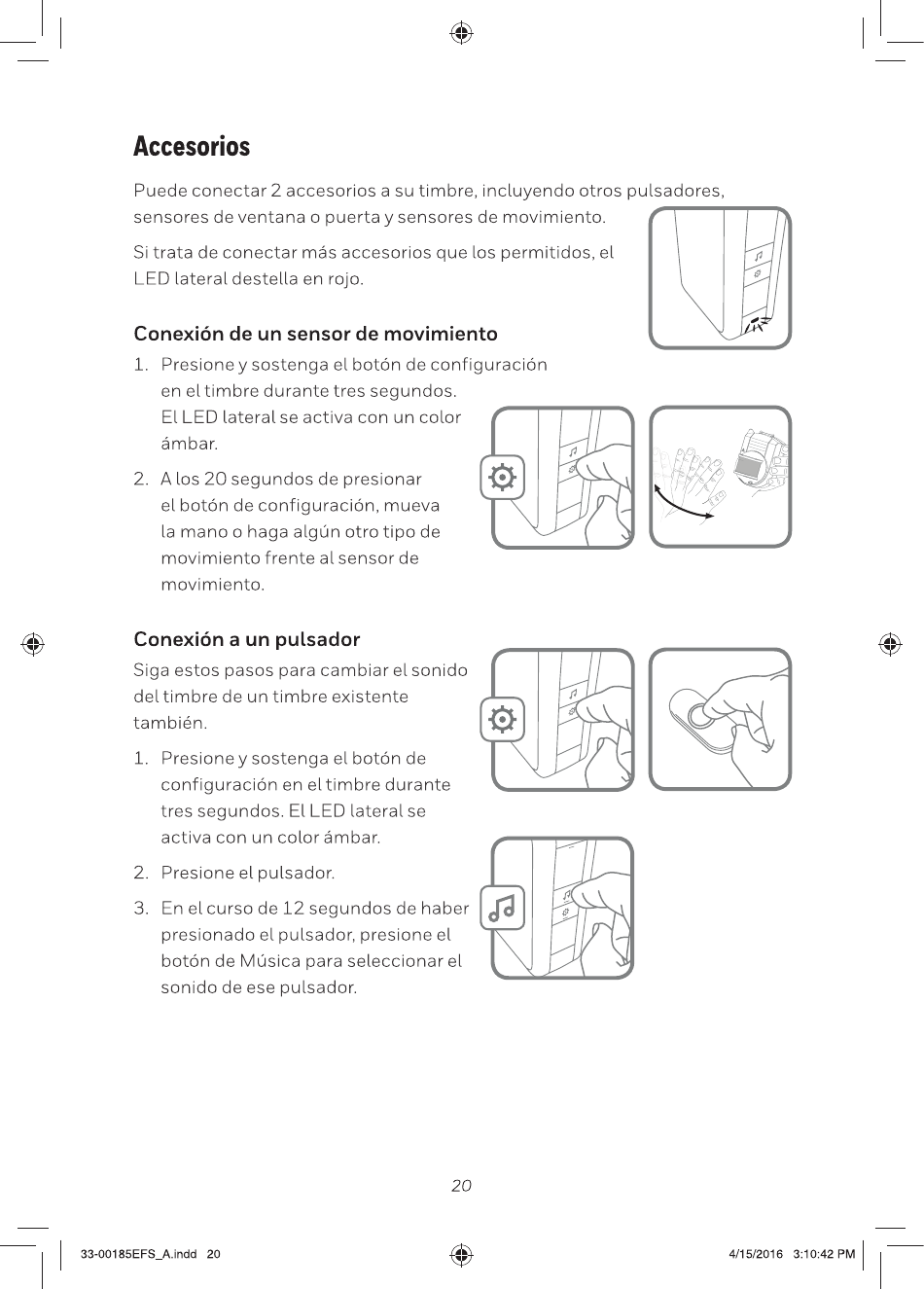 Accesorios

Puede conectar 2 accesorios a su timbre, incluyendo otros pulsadores, sensores de ventana o puerta y sensores de movimiento.

Si trata de conectar más accesorios que los permitidos, el LED lateral destella en rojo.

Conexión de un sensor de movimiento

1. Presione y sostenga el botón de configuración en el timbre durante tres segundos. El LED lateral se activa con un color ámbar.

2. A los 20 segundos de presionar el botón de configuración, mueva la mano o haga algún otro tipo de movimiento frente al sensor de movimiento.

Conexión a un pulsador

Siga estos pasos para cambiar el sonido del timbre de un timbre existente también.

1. Presione y sostenga el botón de configuración en el timbre durante tres segundos. El LED lateral se activa con un color ámbar.

2. Presione el pulsador.

3. En el curso de 12 segundos de haber presionado el pulsador, presione el botón de Música para seleccionar el sonido de ese pulsador.

20

33-00185EFS_A.indd 20

4/15/2016 3:10:42 PM