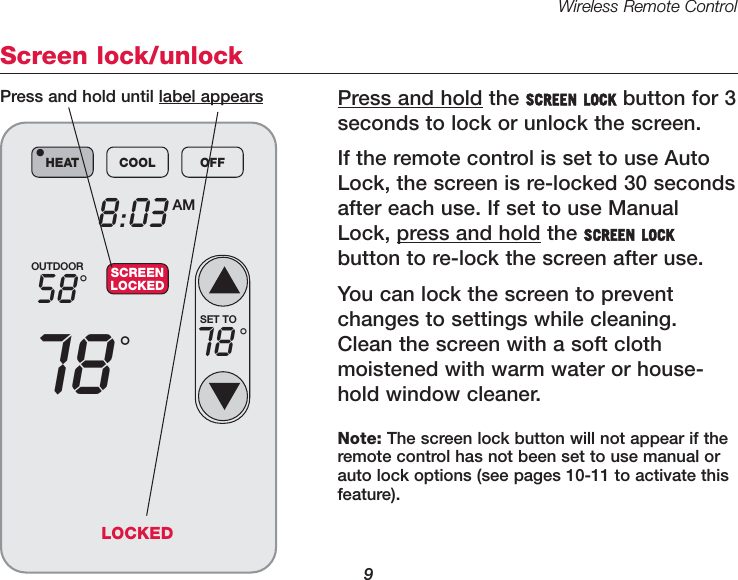 Wireless Remote Control

Screen lock/unlock

Press and hold until label appears

HEAT COOL OFF

8:03 AM

OUTDOOR
58°

SCREEN LOCKED

SET TO
78°

78°

LOCKED

Press and hold the SCREEN LOCK button for 3 seconds to lock or unlock the screen.

If the remote control is set to use Auto Lock, the screen is re-locked 30 seconds after each use. If set to use Manual Lock, press and hold the SCREEN LOCK button to re-lock the screen after use.

You can lock the screen to prevent changes to settings while cleaning. Clean the screen with a soft cloth moistened with warm water or household window cleaner.

Note: The screen lock button will not appear if the remote control has not been set to use manual or auto lock options (see pages 10-11 to activate this feature).

9