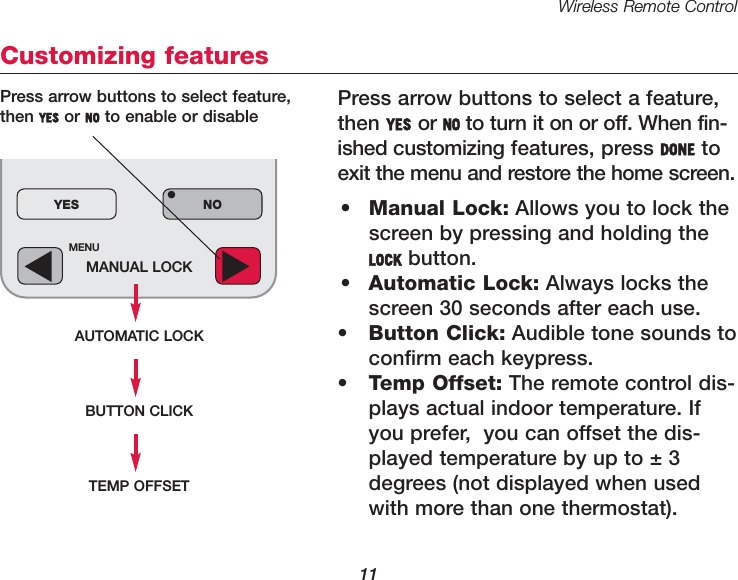 Wireless Remote Control

Customizing features

Press arrow buttons to select feature, then YES or NO to enable or disable

YES NO

MENU

MANUAL LOCK

AUTOMATIC LOCK

BUTTON CLICK

TEMP OFFSET

Press arrow buttons to select a feature, then YES or NO to turn it on or off. When finished customizing features, press DONE to exit the menu and restore the home screen.

• Manual Lock: Allows you to lock the screen by pressing and holding the LOCK button.
• Automatic Lock: Always locks the screen 30 seconds after each use.
• Button Click: Audible tone sounds to confirm each keypress.
• Temp Offset: The remote control displays actual indoor temperature. If you prefer, you can offset the displayed temperature by up to ± 3 degrees (not displayed when used with more than one thermostat).

11