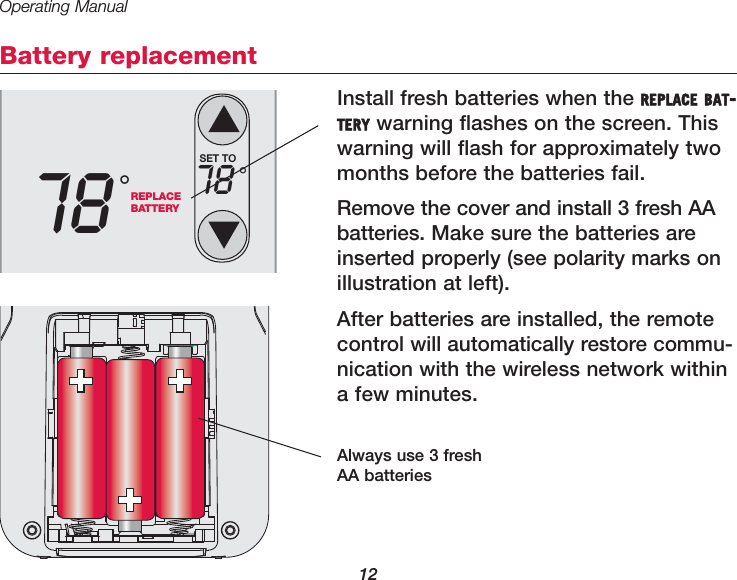 Operating Manual

Battery replacement

78°

REPLACE BATTERY

SET TO 78°

Install fresh batteries when the REPLACE BATTERY warning flashes on the screen. This warning will flash for approximately two months before the batteries fail.

Remove the cover and install 3 fresh AA batteries. Make sure the batteries are inserted properly (see polarity marks on illustration at left).

After batteries are installed, the remote control will automatically restore communication with the wireless network within a few minutes.

Always use 3 fresh AA batteries

12