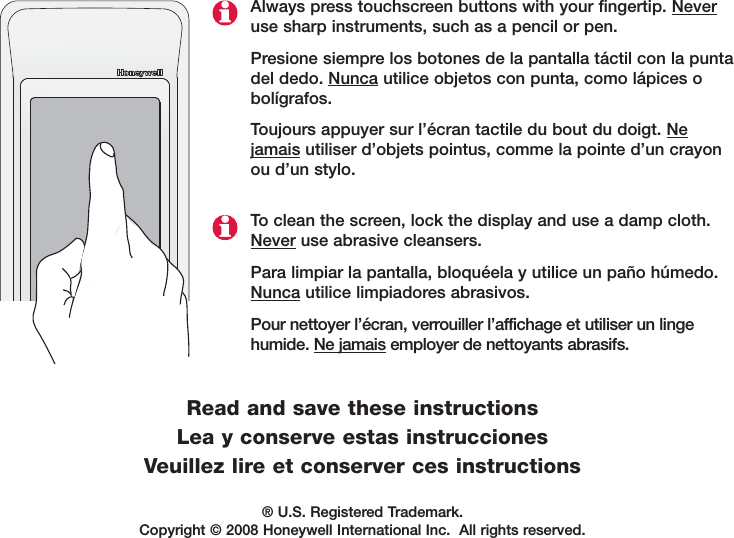 Honeywell

Always press touchscreen buttons with your fingertip. Never use sharp instruments, such as a pencil or pen.

Presione siempre los botones de la pantalla táctil con la punta del dedo. Nunca utilice objetos con punta, como lápices o bolígrafos.

Toujours appuyer sur l'écran tactile du bout du doigt. Ne jamais utiliser d'objets pointus, comme la pointe d'un crayon ou d'un stylo.

To clean the screen, lock the display and use a damp cloth. Never use abrasive cleansers.

Para limpiar la pantalla, bloquéela y utilice un paño húmedo. Nunca utilice limpiadores abrasivos.

Pour nettoyer l'écran, verrouiller l'affichage et utiliser un linge humide. Ne jamais employer de nettoyants abrasifs.

Read and save these instructions
Lea y conserve estas instrucciones
Veuillez lire et conserver ces instructions

® U.S. Registered Trademark.
Copyright © 2008 Honeywell International Inc. All rights reserved.