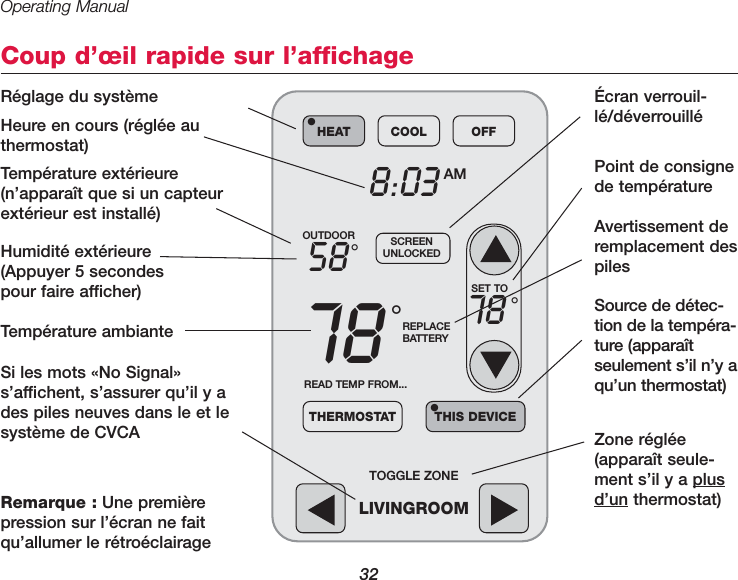 Operating Manual

Coup d'œil rapide sur l'affichage

Réglage du système

Heure en cours (réglée au thermostat)

Température extérieure (n'apparaît que si un capteur extérieur est installé)

Humidité extérieure (Appuyer 5 secondes pour faire afficher)

Température ambiante

Si les mots «No Signal» s'affichent, s'assurer qu'il y a des piles neuves dans le et le système de CVCA

Remarque : Une première pression sur l'écran ne fait qu'allumer le rétroéclairage

HEAT COOL OFF

8:03 AM

OUTDOOR 58°

SCREEN UNLOCKED

SET TO 78°

78°

REPLACE BATTERY

READ TEMP FROM...

THERMOSTAT THIS DEVICE

TOGGLE ZONE

LIVINGROOM

Écran verrouillé/déverrouillé

Point de consigne de température

Avertissement de remplacement des piles

Source de détection de la température (apparaît seulement s'il n'y a qu'un thermostat)

Zone réglée (apparaît seulement s'il y a plus d'un thermostat)

32