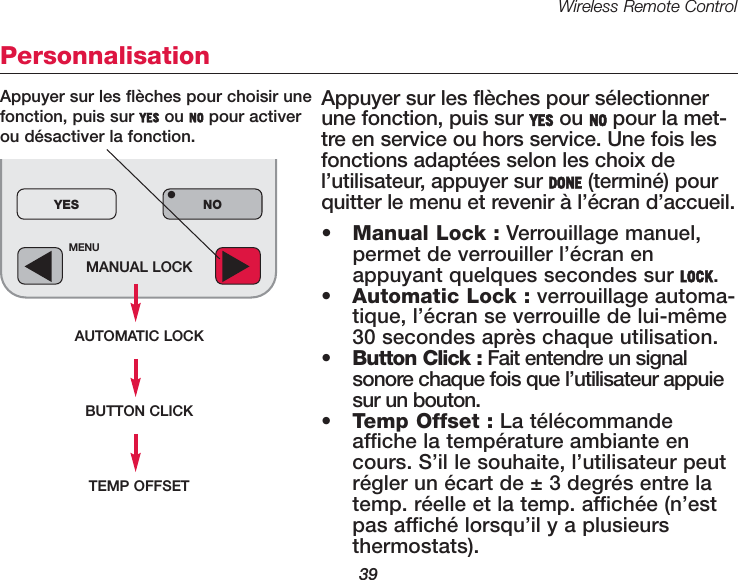 Wireless Remote Control

Personnalisation

Appuyer sur les flèches pour choisir une fonction, puis sur YES ou NO pour activer ou désactiver la fonction.

YES

NO

MENU

MANUAL LOCK

AUTOMATIC LOCK

BUTTON CLICK

TEMP OFFSET

Appuyer sur les flèches pour sélectionner une fonction, puis sur YES ou NO pour la mettre en service ou hors service. Une fois les fonctions adaptées selon les choix de l'utilisateur, appuyer sur DONE (terminé) pour quitter le menu et revenir à l'écran d'accueil.

• Manual Lock : Verrouillage manuel, permet de verrouiller l'écran en appuyant quelques secondes sur LOCK.
• Automatic Lock : verrouillage automatique, l'écran se verrouille de lui-même 30 secondes après chaque utilisation.
• Button Click : Fait entendre un signal sonore chaque fois que l'utilisateur appuie sur un bouton.
• Temp Offset : La télécommande affiche la température ambiante en cours. S'il le souhaite, l'utilisateur peut régler un écart de ± 3 degrés entre la temp. réelle et la temp. affichée (n'est pas affiché lorsqu'il y a plusieurs thermostats).

39