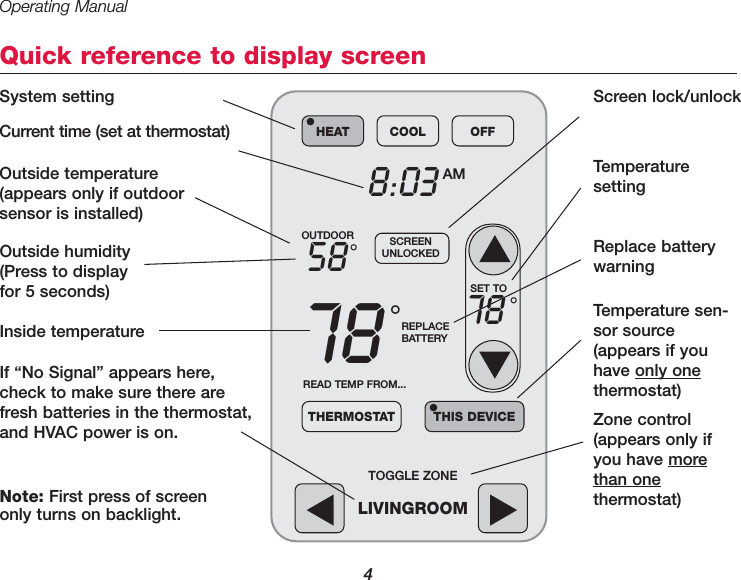 Operating Manual

Quick reference to display screen

System setting

Current time (set at thermostat)

Outside temperature (appears only if outdoor sensor is installed)

Outside humidity (Press to display for 5 seconds)

Inside temperature

If “No Signal” appears here, check to make sure there are fresh batteries in the thermostat, and HVAC power is on.

Note: First press of screen only turns on backlight.

HEAT COOL OFF

8:03 AM

OUTDOOR 58°

SCREEN UNLOCKED

SET TO 78°

78°

REPLACE BATTERY

READ TEMP FROM...

THERMOSTAT THIS DEVICE

TOGGLE ZONE

LIVINGROOM

Screen lock/unlock

Temperature setting

Replace battery warning

Temperature sensor source (appears if you have only one thermostat)

Zone control (appears only if you have more than one thermostat)

4