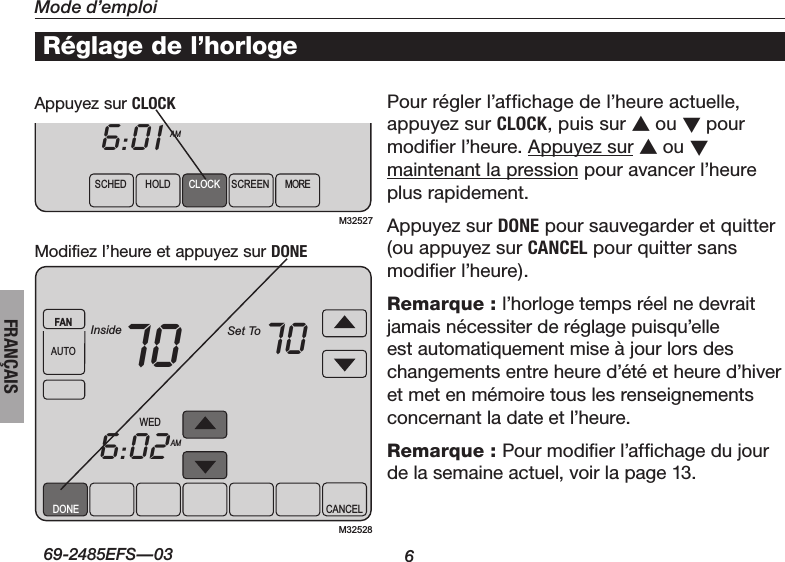 Mode d'emploi

Réglage de l'horloge

Appuyez sur CLOCK

6:01 AM

SCHED HOLD CLOCK SCREEN MORE

M32527

Modifiez l'heure et appuyez sur DONE

FAN
AUTO

Inside 70

Set To 70

WED
6:02 AM

DONE CANCEL

M32528

FRANÇAIS

Pour régler l'affichage de l'heure actuelle, appuyez sur CLOCK, puis sur ▲ ou ▼ pour modifier l'heure. Appuyez sur ▲ ou ▼ maintenant la pression pour avancer l'heure plus rapidement.

Appuyez sur DONE pour sauvegarder et quitter (ou appuyez sur CANCEL pour quitter sans modifier l'heure).

Remarque : l'horloge temps réel ne devrait jamais nécessiter de réglage puisqu'elle est automatiquement mise à jour lors des changements entre heure d'été et heure d'hiver et met en mémoire tous les renseignements concernant la date et l'heure.

Remarque : Pour modifier l'affichage du jour de la semaine actuel, voir la page 13.

69-2485EFS—03

6