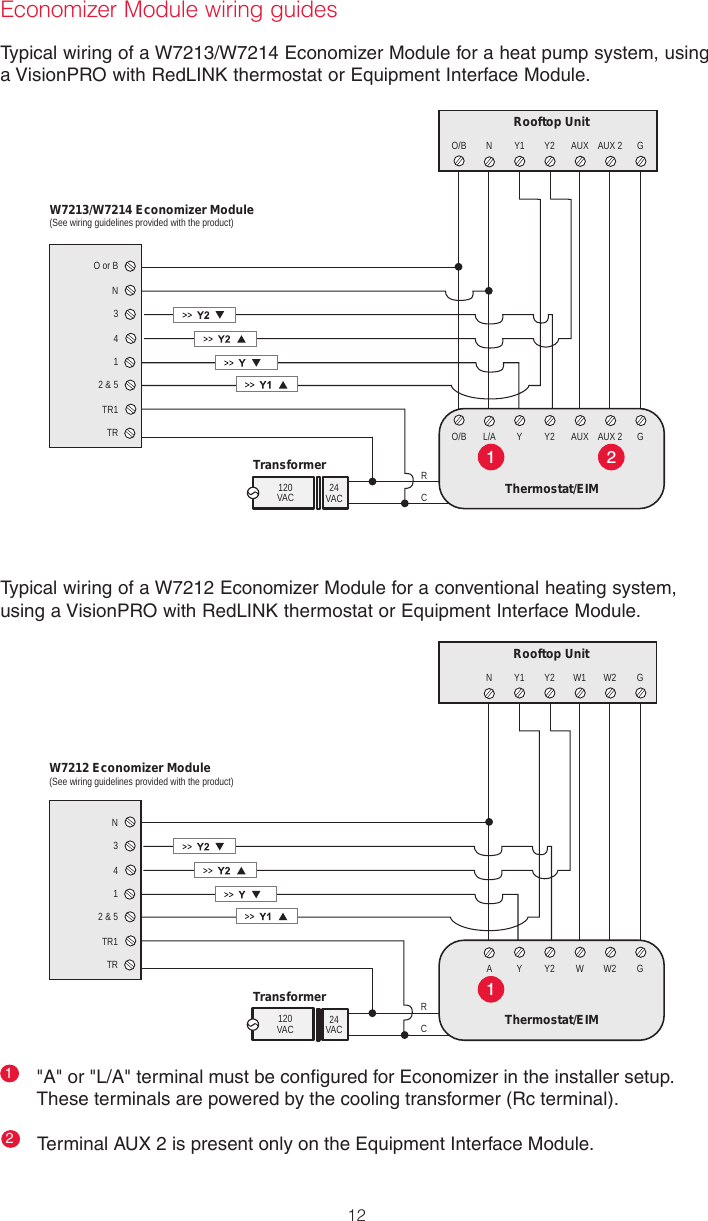 Economizer Module wiring guides

Typical wiring of a W7213/W7214 Economizer Module for a heat pump system, using a VisionPRO with RedLINK thermostat or Equipment Interface Module.

Rooftop Unit
O/B N Y1 Y2 AUX AUX 2 G

W7213/W7214 Economizer Module
(See wiring guidelines provided with the product)

O or B
N
3
4
1
2 & 5
TR1
TR

>> Y2 ▼
>> Y2 ▲
>> Y ▼
>> Y1 ▲

O/B L/A Y Y2 AUX AUX 2 G
1 2

Transformer
120 VAC
24 VAC
R
C
Thermostat/EIM

Typical wiring of a W7212 Economizer Module for a conventional heating system, using a VisionPRO with RedLINK thermostat or Equipment Interface Module.

Rooftop Unit
N Y1 Y2 W1 W2 G

W7212 Economizer Module
(See wiring guidelines provided with the product)

N
3
4
1
2 & 5
TR1
TR

>> Y2 ▼
>> Y2 ▲
>> Y ▼
>> Y1 ▲

A Y Y2 W W2 G
1

Transformer
120 VAC
24 VAC
R
C
Thermostat/EIM

1 "A" or "L/A" terminal must be configured for Economizer in the installer setup. These terminals are powered by the cooling transformer (Rc terminal).

2 Terminal AUX 2 is present only on the Equipment Interface Module.

12