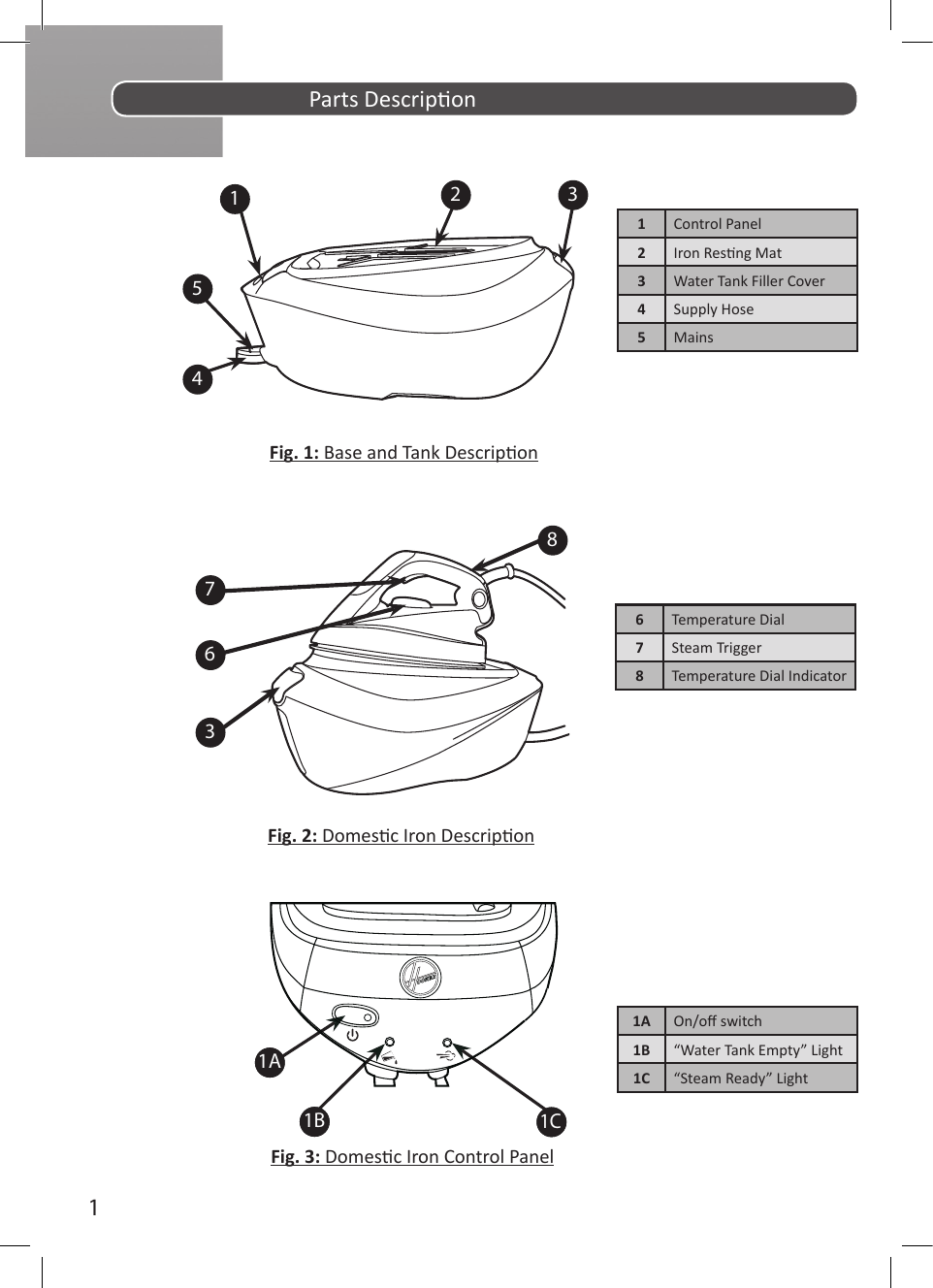 Parts Description

1
2
3
5
4

| 1 | Control Panel |
|---|---|
| 2 | Iron Resting Mat |
| 3 | Water Tank Filler Cover |
| 4 | Supply Hose |
| 5 | Mains |

Fig. 1: Base and Tank Description

8
7
6
3

| 6 | Temperature Dial |
|---|---|
| 7 | Steam Trigger |
| 8 | Temperature Dial Indicator |

Fig. 2: Domestic Iron Description

1A
1B
1C

| 1A | On/off switch |
|---|---|
| 1B | “Water Tank Empty” Light |
| 1C | “Steam Ready” Light |

Fig. 3: Domestic Iron Control Panel

1