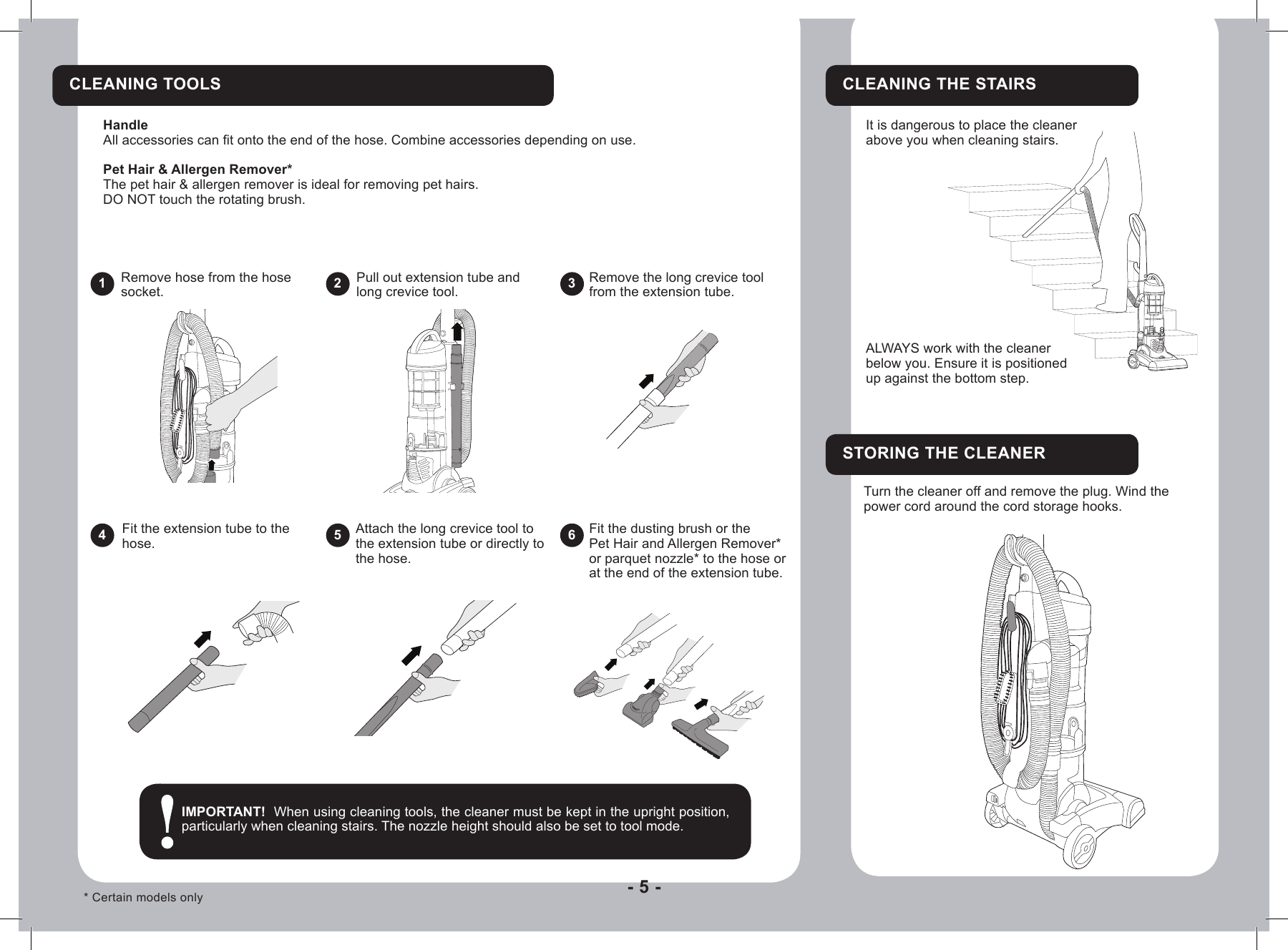 CLEANING TOOLS

Handle
All accessories can fit onto the end of the hose. Combine accessories depending on use.

Pet Hair & Allergen Remover*
The pet hair & allergen remover is ideal for removing pet hairs.
DO NOT touch the rotating brush.

1 Remove hose from the hose socket.

2 Pull out extension tube and long crevice tool.

3 Remove the long crevice tool from the extension tube.

4 Fit the extension tube to the hose.

5 Attach the long crevice tool to the extension tube or directly to the hose.

6 Fit the dusting brush or the Pet Hair and Allergen Remover* or parquet nozzle* to the hose or at the end of the extension tube.

! IMPORTANT! When using cleaning tools, the cleaner must be kept in the upright position, particularly when cleaning stairs. The nozzle height should also be set to tool mode.

* Certain models only

- 5 -

CLEANING THE STAIRS

It is dangerous to place the cleaner above you when cleaning stairs.

ALWAYS work with the cleaner below you. Ensure it is positioned up against the bottom step.

STORING THE CLEANER

Turn the cleaner off and remove the plug. Wind the power cord around the cord storage hooks.