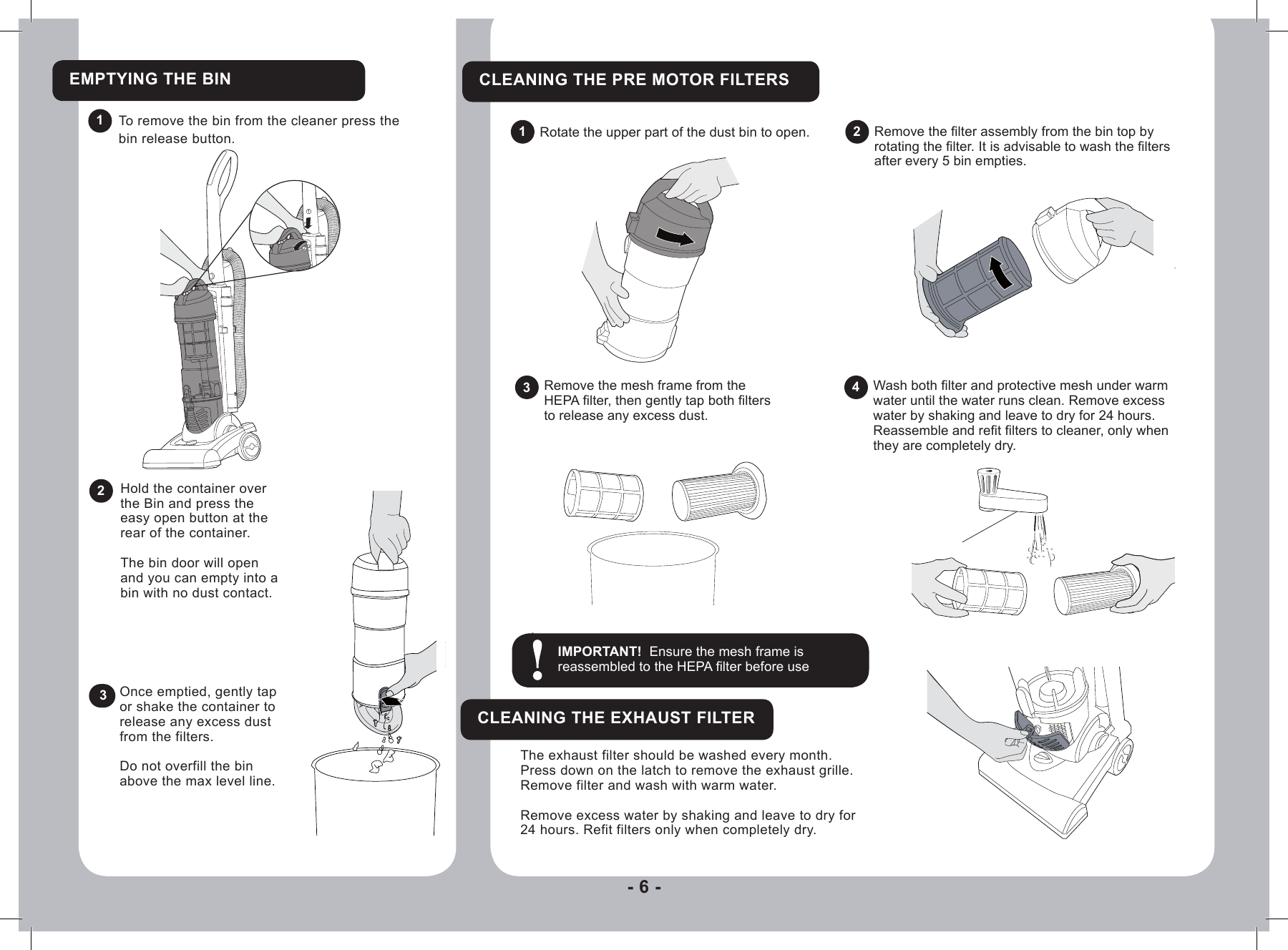 EMPTYING THE BIN

1 To remove the bin from the cleaner press the bin release button.

2 Hold the container over the Bin and press the easy open button at the rear of the container.

The bin door will open and you can empty into a bin with no dust contact.

3 Once emptied, gently tap or shake the container to release any excess dust from the filters.

Do not overfill the bin above the max level line.

CLEANING THE PRE MOTOR FILTERS

1 Rotate the upper part of the dust bin to open.

2 Remove the filter assembly from the bin top by rotating the filter. It is advisable to wash the filters after every 5 bin empties.

3 Remove the mesh frame from the HEPA filter, then gently tap both filters to release any excess dust.

4 Wash both filter and protective mesh under warm water until the water runs clean. Remove excess water by shaking and leave to dry for 24 hours. Reassemble and refit filters to cleaner, only when they are completely dry.

! IMPORTANT! Ensure the mesh frame is reassembled to the HEPA filter before use

CLEANING THE EXHAUST FILTER

The exhaust filter should be washed every month. Press down on the latch to remove the exhaust grille. Remove filter and wash with warm water.

Remove excess water by shaking and leave to dry for 24 hours. Refit filters only when completely dry.

- 6 -