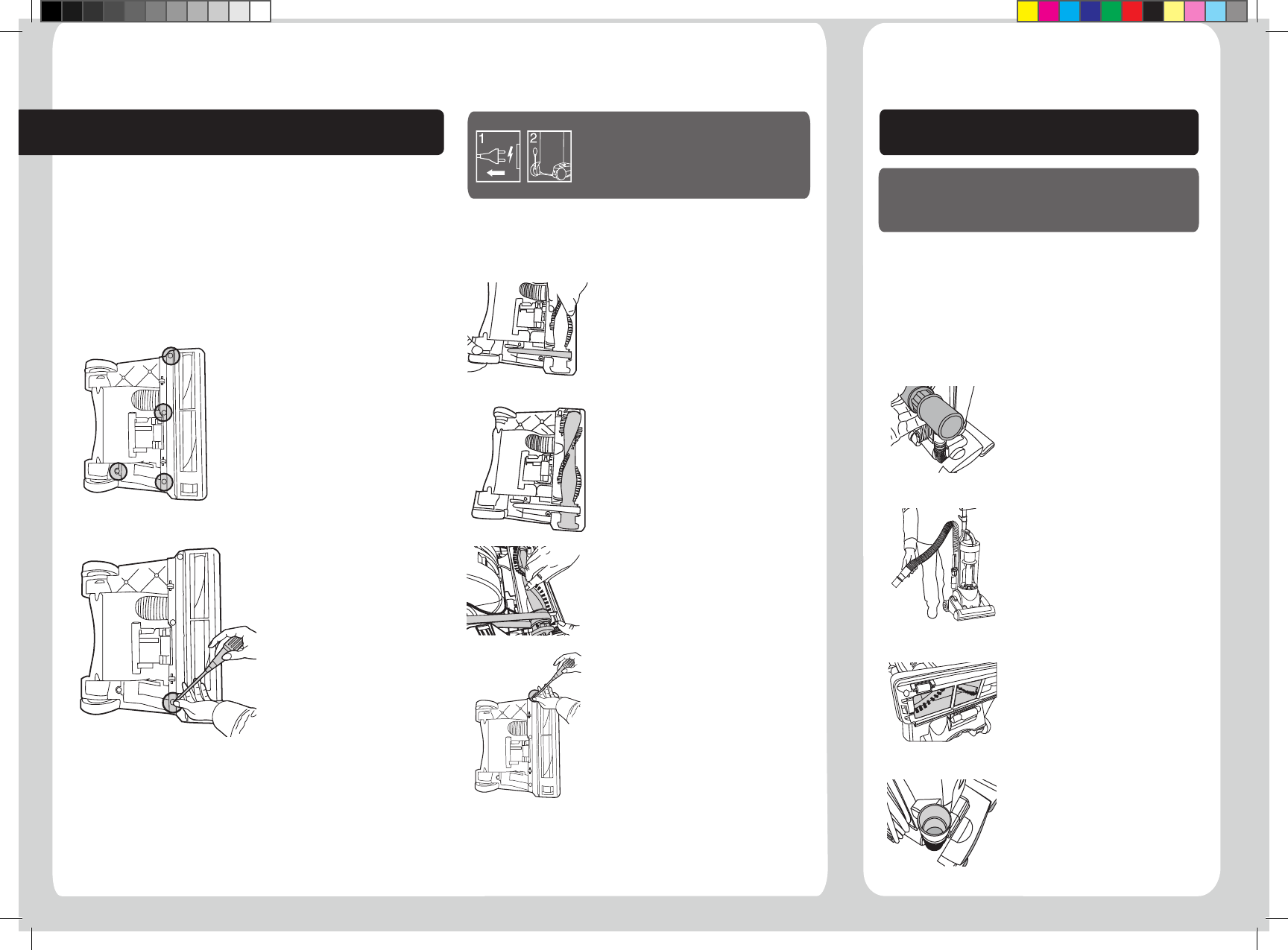 1

2