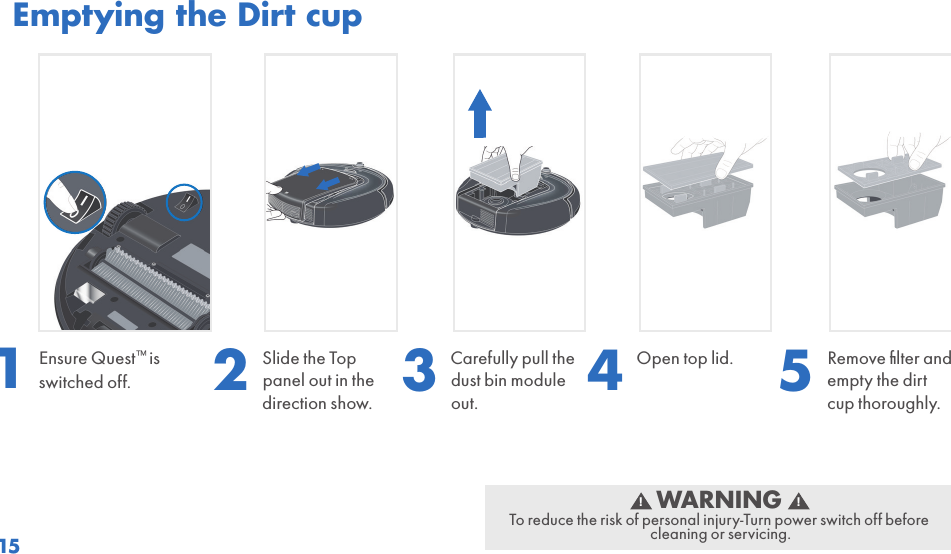 Emptying the Dirt cup

1 Ensure Quest™ is switched off.

2 Slide the Top panel out in the direction show.

3 Carefully pull the dust bin module out.

4 Open top lid.

5 Remove filter and empty the dirt cup thoroughly.

⚠ WARNING ⚠
To reduce the risk of personal injury-Turn power switch off before cleaning or servicing.

15