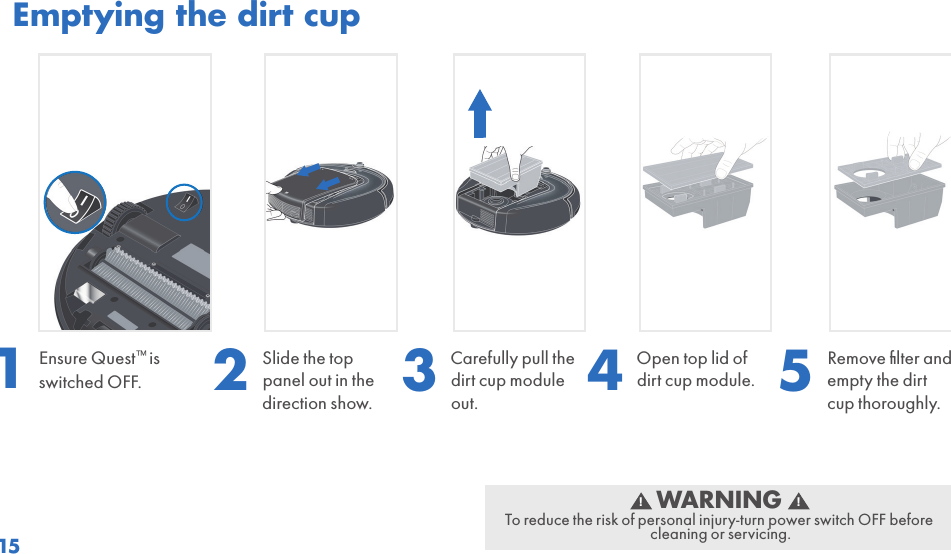 Emptying the dirt cup

1 Ensure Quest™ is switched OFF.

2 Slide the top panel out in the direction show.

3 Carefully pull the dirt cup module out.

4 Open top lid of dirt cup module.

5 Remove filter and empty the dirt cup thoroughly.

⚠ WARNING ⚠
To reduce the risk of personal injury-turn power switch OFF before cleaning or servicing.

15