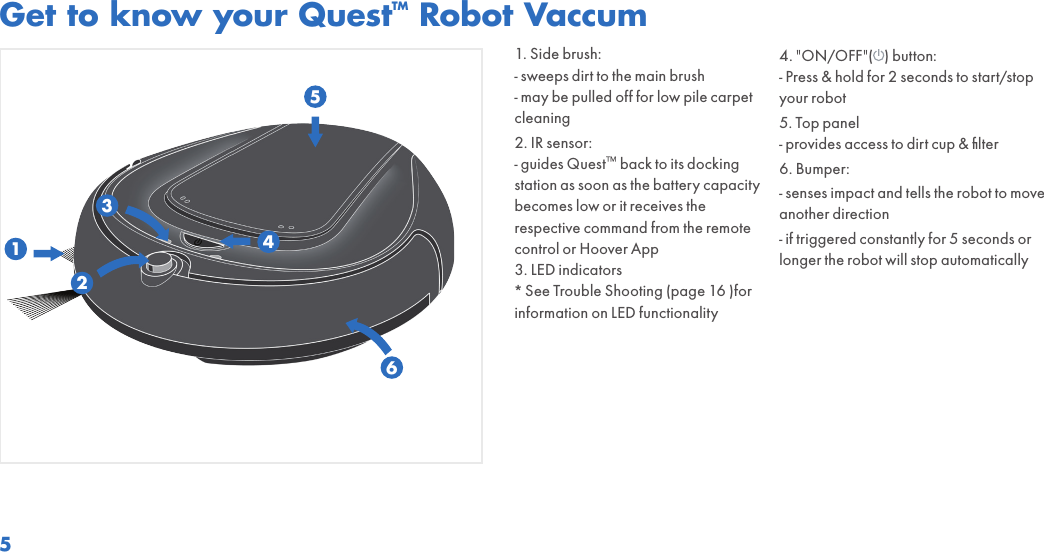 Get to know your Quest™ Robot Vaccum

5

3

4

1

2

6

1. Side brush:
- sweeps dirt to the main brush
- may be pulled off for low pile carpet cleaning

2. IR sensor:
- guides Quest™ back to its docking station as soon as the battery capacity becomes low or it receives the respective command from the remote control or Hoover App

3. LED indicators
* See Trouble Shooting (page 16 )for information on LED functionality

4. "ON/OFF"(⏻) button:
- Press & hold for 2 seconds to start/stop your robot

5. Top panel
- provides access to dirt cup & filter

6. Bumper:
- senses impact and tells the robot to move another direction
- if triggered constantly for 5 seconds or longer the robot will stop automatically

5