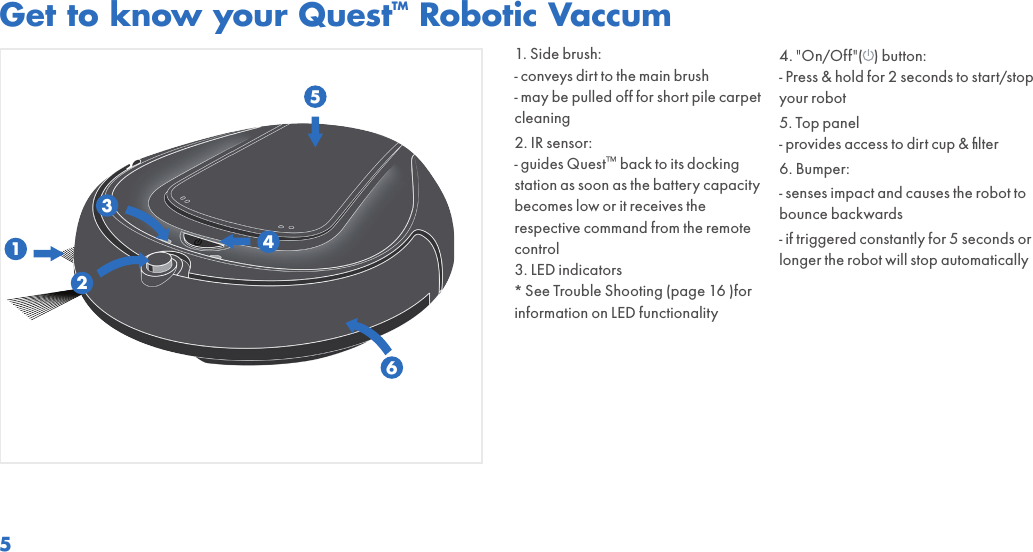 Get to know your Quest™ Robotic Vaccum

5

3

4

1

2

6

1. Side brush:
- conveys dirt to the main brush
- may be pulled off for short pile carpet cleaning

2. IR sensor:
- guides Quest™ back to its docking station as soon as the battery capacity becomes low or it receives the respective command from the remote control

3. LED indicators
* See Trouble Shooting (page 16 )for information on LED functionality

4. "On/Off"(⏻) button:
- Press & hold for 2 seconds to start/stop your robot

5. Top panel
- provides access to dirt cup & filter

6. Bumper:
- senses impact and causes the robot to bounce backwards
- if triggered constantly for 5 seconds or longer the robot will stop automatically

5