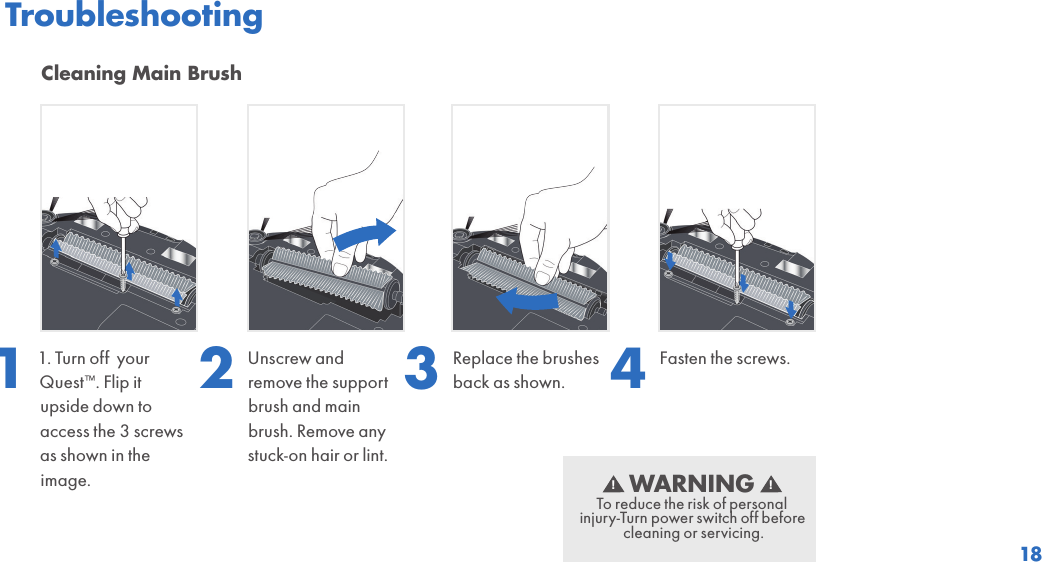 Troubleshooting

Cleaning Main Brush

1

1. Turn off your Quest™. Flip it upside down to access the 3 screws as shown in the image.

2

Unscrew and remove the support brush and main brush. Remove any stuck-on hair or lint.

3

Replace the brushes back as shown.

4

Fasten the screws.

WARNING

To reduce the risk of personal injury-Turn power switch off before cleaning or servicing.

18