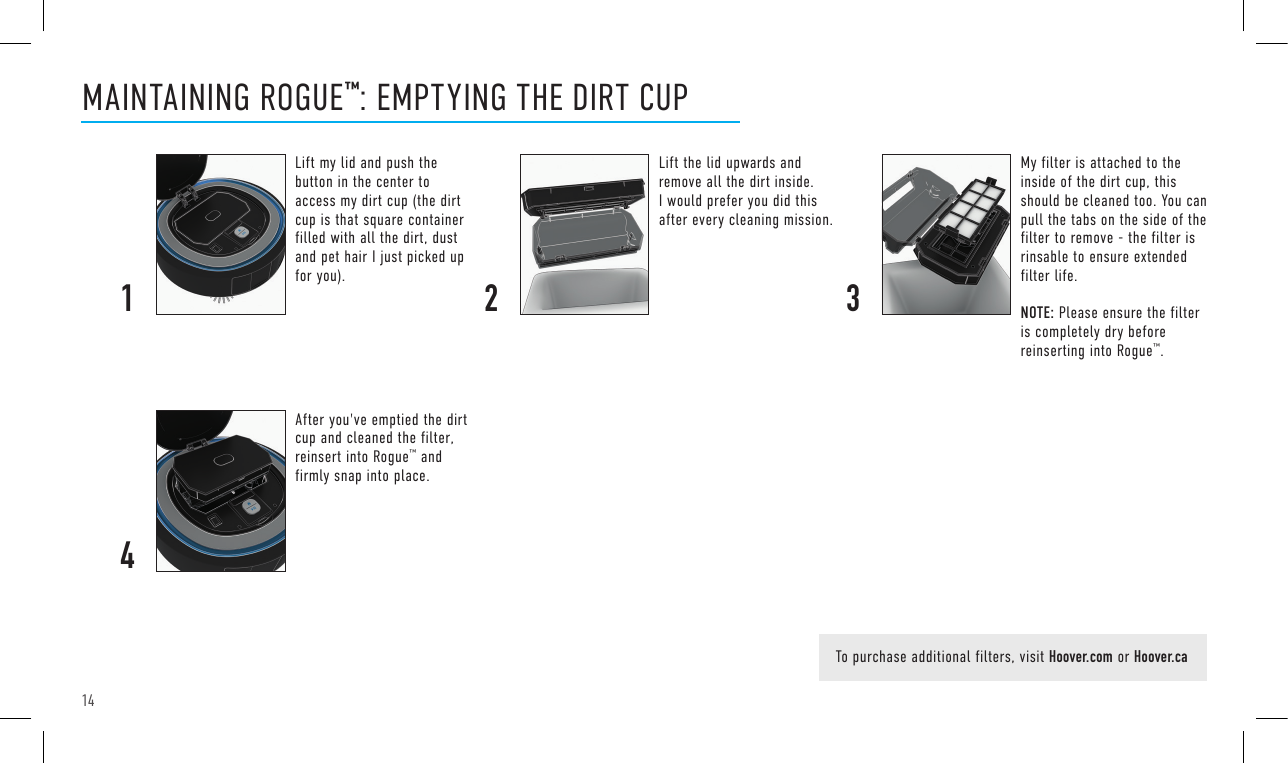 MAINTAINING ROGUE™: EMPTYING THE DIRT CUP

1

Lift my lid and push the button in the center to access my dirt cup (the dirt cup is that square container filled with all the dirt, dust and pet hair I just picked up for you).

2

Lift the lid upwards and remove all the dirt inside. I would prefer you did this after every cleaning mission.

3

My filter is attached to the inside of the dirt cup, this should be cleaned too. You can pull the tabs on the side of the filter to remove - the filter is rinsable to ensure extended filter life.

NOTE: Please ensure the filter is completely dry before reinserting into Rogue™.

4

After you've emptied the dirt cup and cleaned the filter, reinsert into Rogue™ and firmly snap into place.

To purchase additional filters, visit Hoover.com or Hoover.ca

14