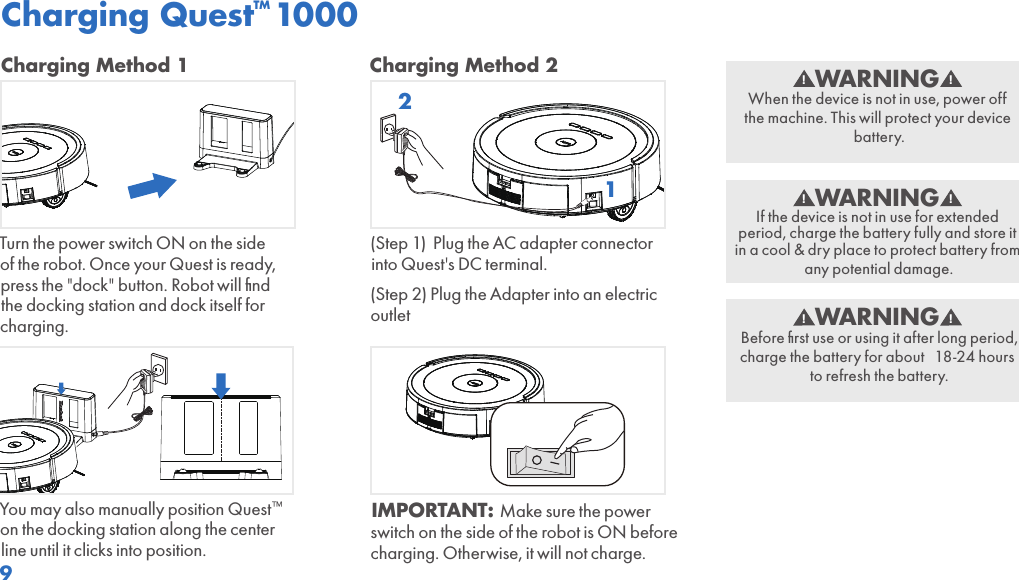 Charging Quest™ 1000

Charging Method 1

Turn the power switch ON on the side of the robot. Once your Quest is ready, press the "dock" button. Robot will find the docking station and dock itself for charging.

You may also manually position Quest™ on the docking station along the center line until it clicks into position.

9

Charging Method 2

2

1

(Step 1) Plug the AC adapter connector into Quest's DC terminal.

(Step 2) Plug the Adapter into an electric outlet

IMPORTANT: Make sure the power switch on the side of the robot is ON before charging. Otherwise, it will not charge.

WARNING
When the device is not in use, power off the machine. This will protect your device battery.

WARNING
If the device is not in use for extended period, charge the battery fully and store it in a cool & dry place to protect battery from any potential damage.

WARNING
Before first use or using it after long period, charge the battery for about 18-24 hours to refresh the battery.