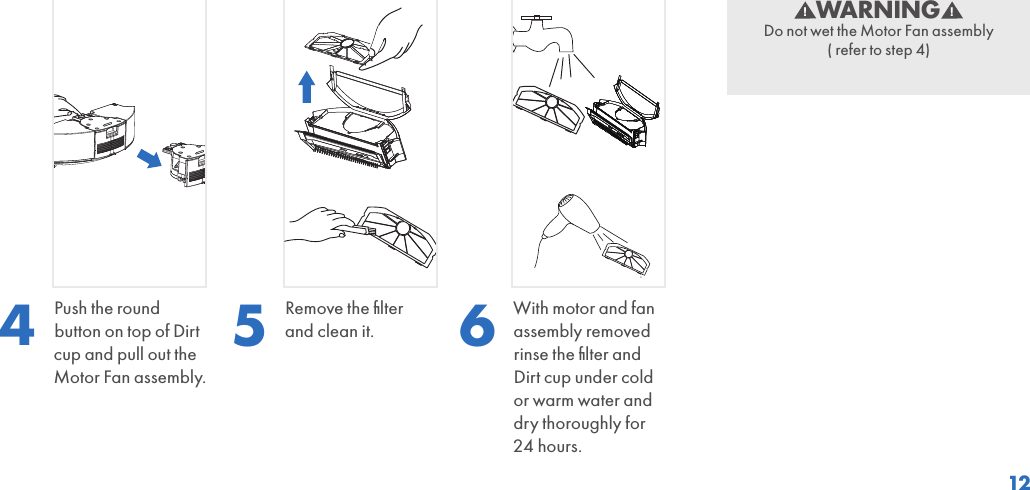 WARNING
Do not wet the Motor Fan assembly ( refer to step 4)

4 Push the round button on top of Dirt cup and pull out the Motor Fan assembly.

5 Remove the filter and clean it.

6 With motor and fan assembly removed rinse the filter and Dirt cup under cold or warm water and dry thoroughly for 24 hours.

12