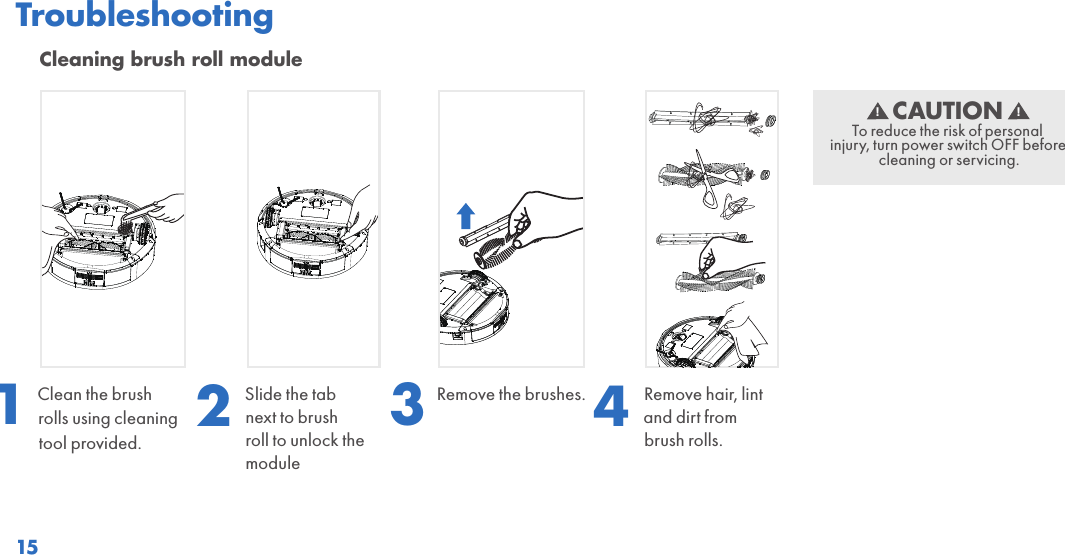 Troubleshooting

Cleaning brush roll module

⚠ CAUTION ⚠
To reduce the risk of personal injury, turn power switch OFF before cleaning or servicing.

1 Clean the brush rolls using cleaning tool provided.

2 Slide the tab next to brush roll to unlock the module

3 Remove the brushes.

4 Remove hair, lint and dirt from brush rolls.

15