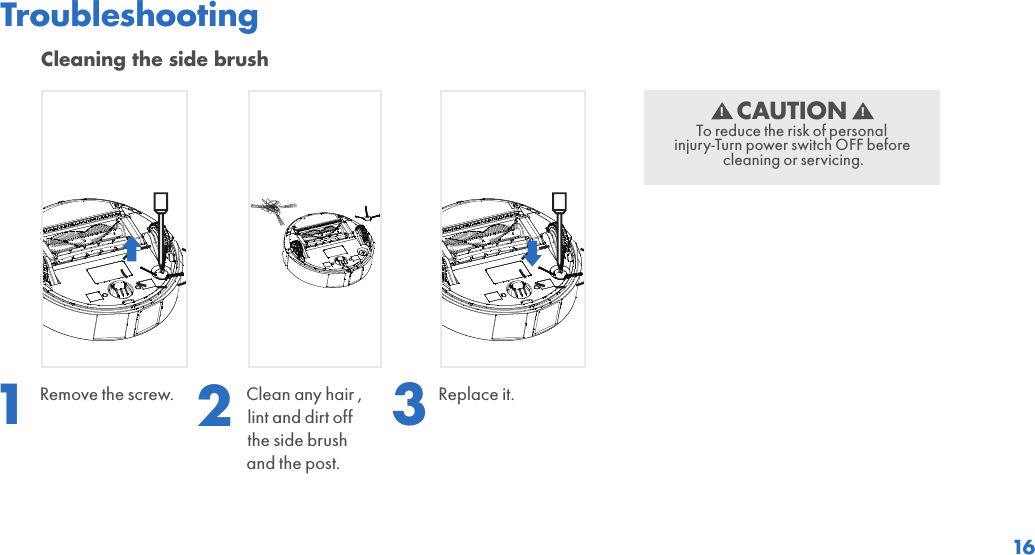 Troubleshooting

Cleaning the side brush

CAUTION
To reduce the risk of personal injury-Turn power switch OFF before cleaning or servicing.

1 Remove the screw.

2 Clean any hair , lint and dirt off the side brush and the post.

3 Replace it.

16