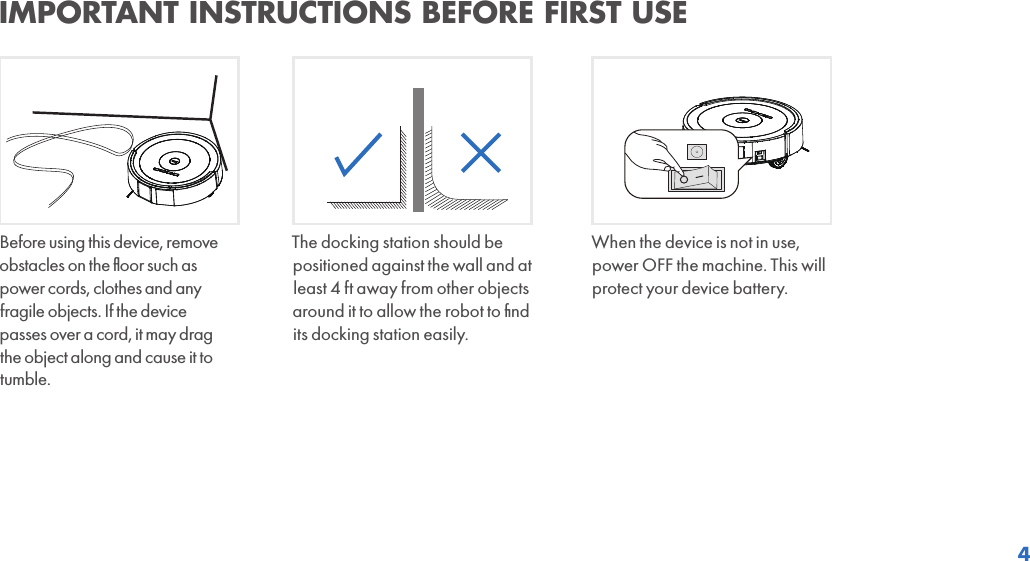 IMPORTANT INSTRUCTIONS BEFORE FIRST USE

Before using this device, remove obstacles on the floor such as power cords, clothes and any fragile objects. If the device passes over a cord, it may drag the object along and cause it to tumble.

The docking station should be positioned against the wall and at least 4 ft away from other objects around it to allow the robot to find its docking station easily.

When the device is not in use, power OFF the machine. This will protect your device battery.

4