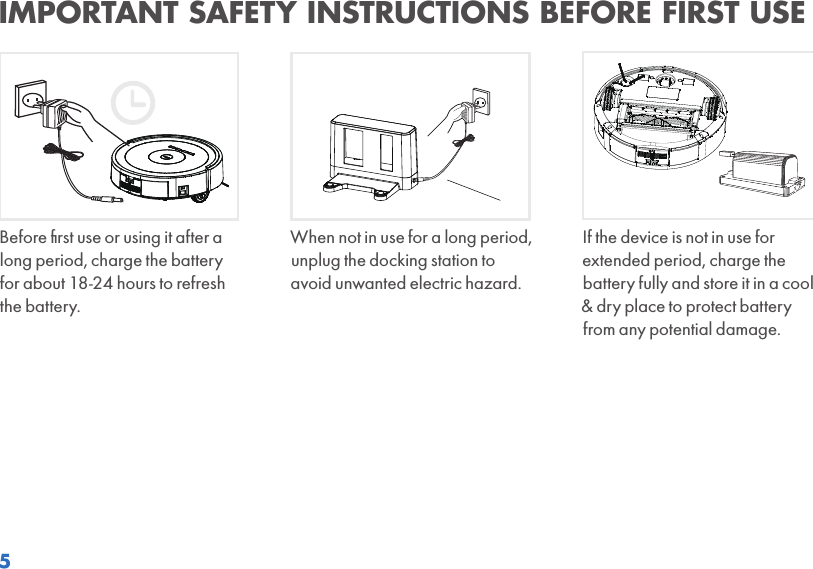 IMPORTANT SAFETY INSTRUCTIONS BEFORE FIRST USE

Before first use or using it after a long period, charge the battery for about 18-24 hours to refresh the battery.

When not in use for a long period, unplug the docking station to avoid unwanted electric hazard.

If the device is not in use for extended period, charge the battery fully and store it in a cool & dry place to protect battery from any potential damage.

5