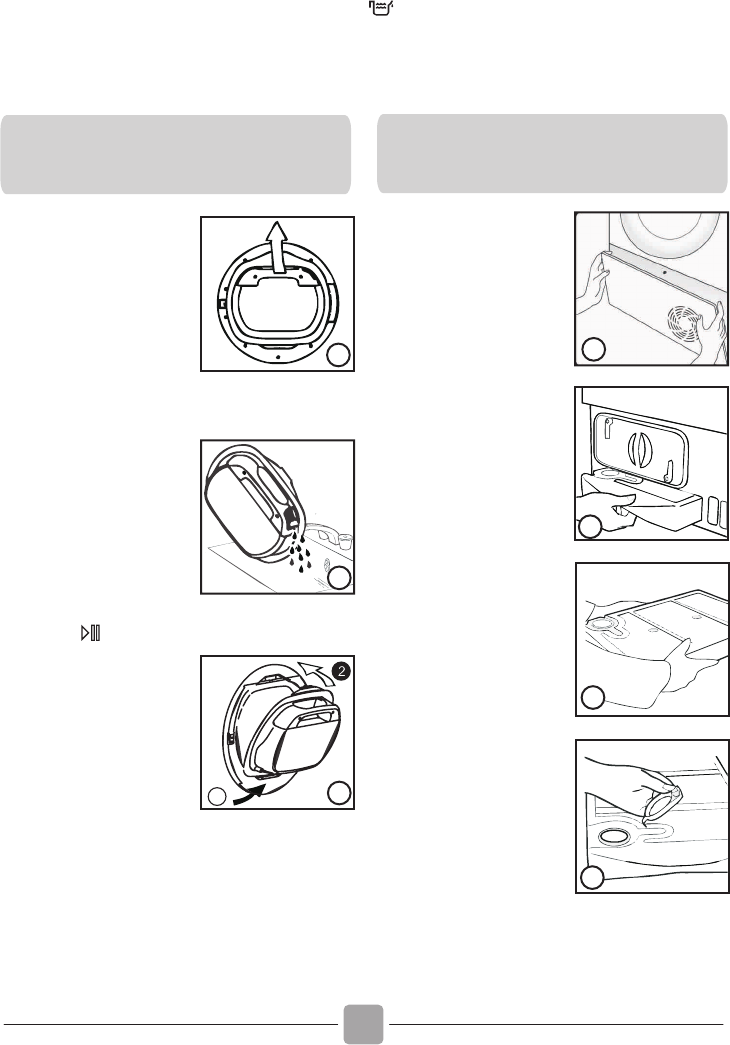 2