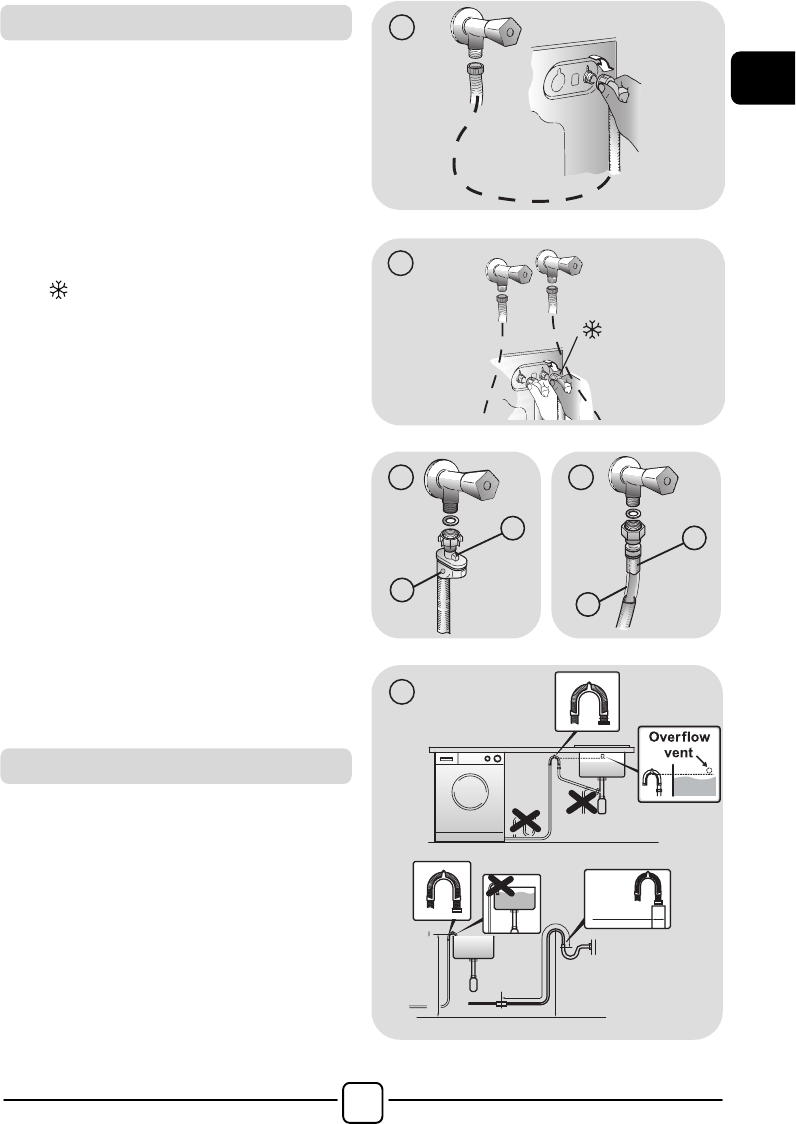 Overflow vent