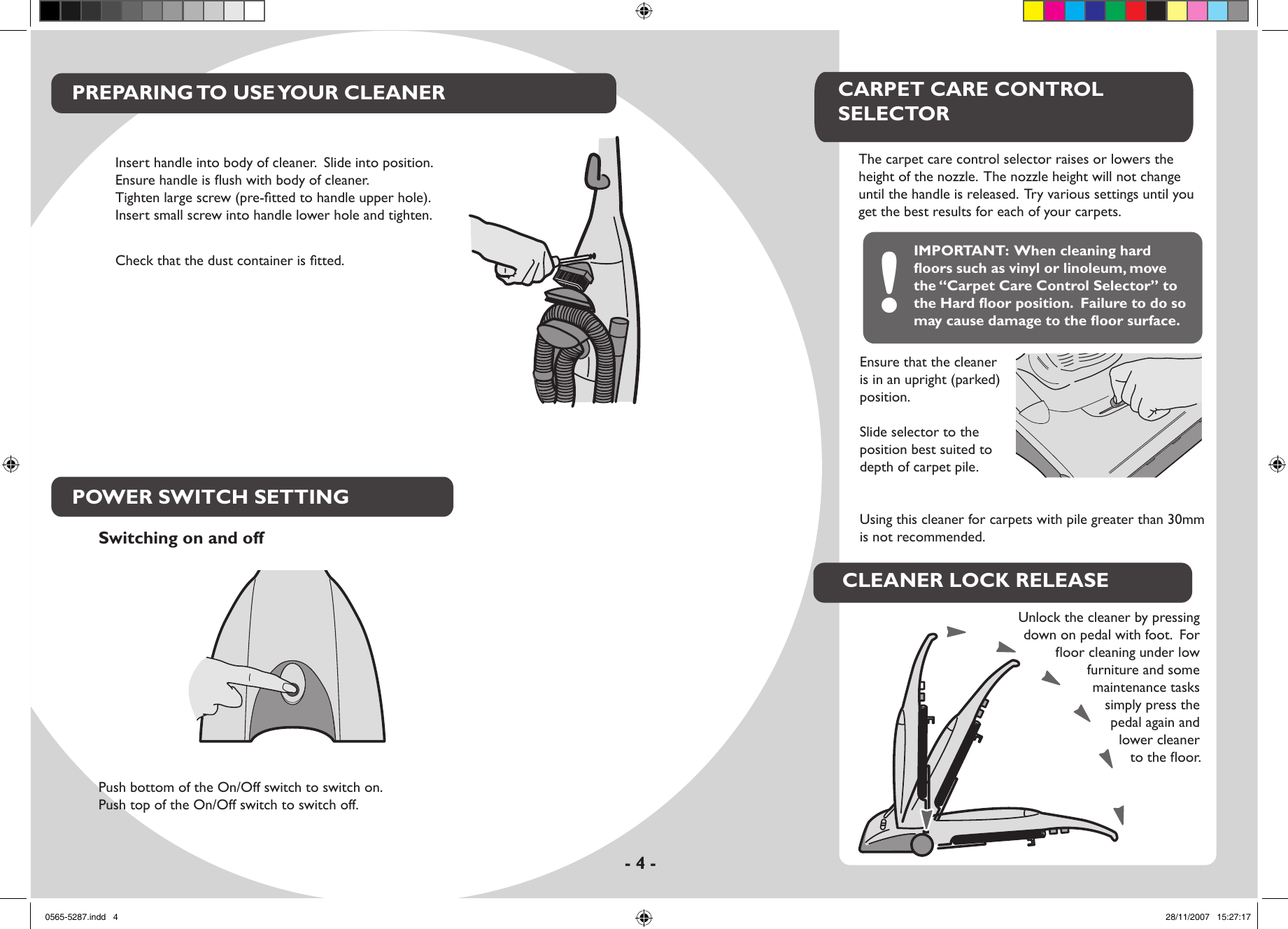 PREPARING TO USE YOUR CLEANER

Insert handle into body of cleaner. Slide into position. Ensure handle is flush with body of cleaner.
Tighten large screw (pre-fitted to handle upper hole). Insert small screw into handle lower hole and tighten.

Check that the dust container is fitted.

POWER SWITCH SETTING

Switching on and off

Push bottom of the On/Off switch to switch on.
Push top of the On/Off switch to switch off.

CARPET CARE CONTROL SELECTOR

The carpet care control selector raises or lowers the height of the nozzle. The nozzle height will not change until the handle is released. Try various settings until you get the best results for each of your carpets.

!

IMPORTANT: When cleaning hard floors such as vinyl or linoleum, move the “Carpet Care Control Selector” to the Hard floor position. Failure to do so may cause damage to the floor surface.

Ensure that the cleaner is in an upright (parked) position.

Slide selector to the position best suited to depth of carpet pile.

Using this cleaner for carpets with pile greater than 30mm is not recommended.

CLEANER LOCK RELEASE

Unlock the cleaner by pressing down on pedal with foot. For floor cleaning under low furniture and some maintenance tasks simply press the pedal again and lower cleaner to the floor.

- 4 -

0565-5287.indd 4

28/11/2007 15:27:17