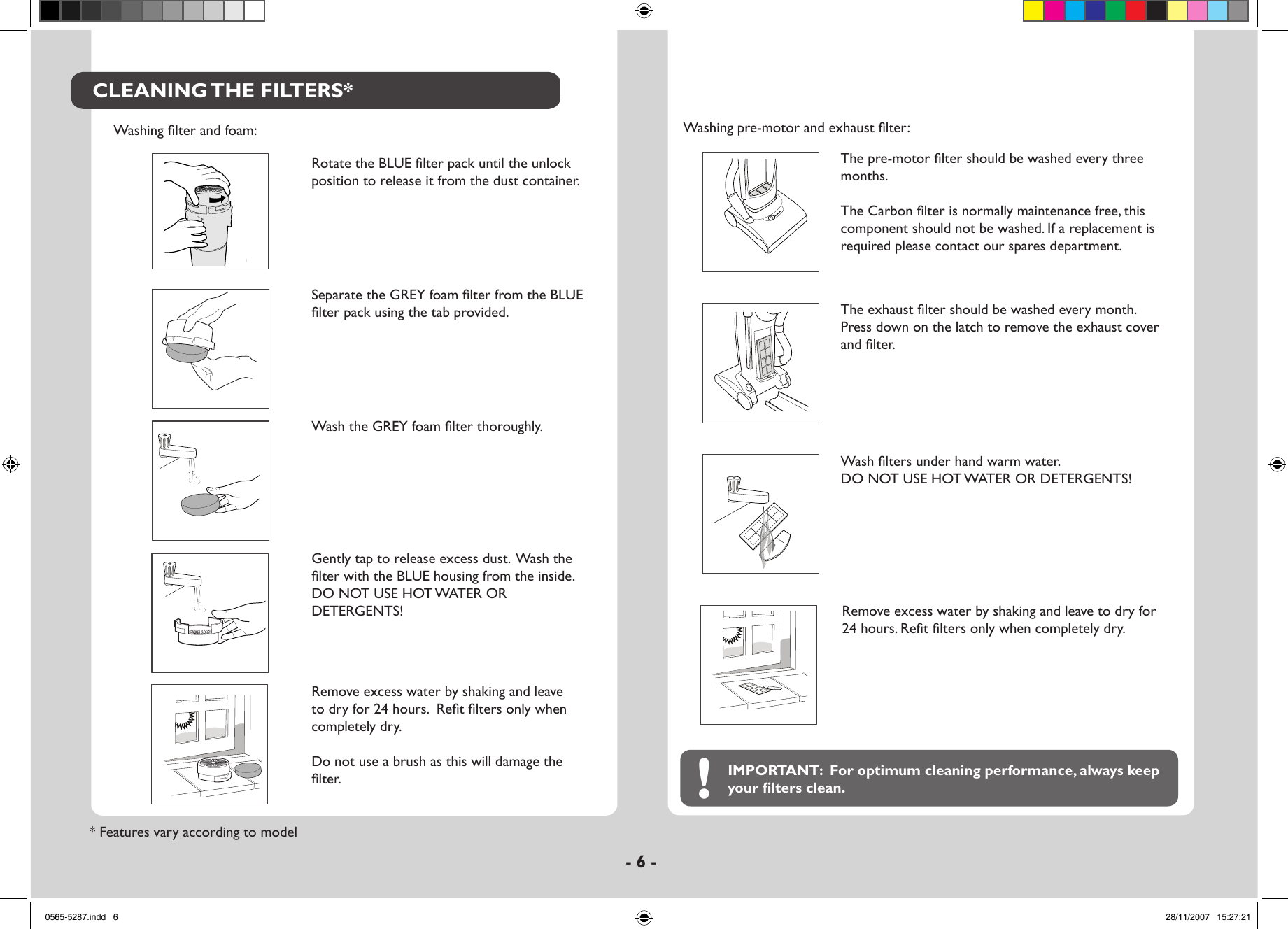 CLEANING THE FILTERS*

Washing filter and foam:

Rotate the BLUE filter pack until the unlock position to release it from the dust container.

Separate the GREY foam filter from the BLUE filter pack using the tab provided.

Wash the GREY foam filter thoroughly.

Gently tap to release excess dust. Wash the filter with the BLUE housing from the inside. DO NOT USE HOT WATER OR DETERGENTS!

Remove excess water by shaking and leave to dry for 24 hours. Refit filters only when completely dry.

Do not use a brush as this will damage the filter.

* Features vary according to model

Washing pre-motor and exhaust filter:

The pre-motor filter should be washed every three months.

The Carbon filter is normally maintenance free, this component should not be washed. If a replacement is required please contact our spares department.

The exhaust filter should be washed every month. Press down on the latch to remove the exhaust cover and filter.

Wash filters under hand warm water.
DO NOT USE HOT WATER OR DETERGENTS!

Remove excess water by shaking and leave to dry for 24 hours. Refit filters only when completely dry.

! IMPORTANT: For optimum cleaning performance, always keep your filters clean.

- 6 -

0565-5287.indd 6

28/11/2007 15:27:21