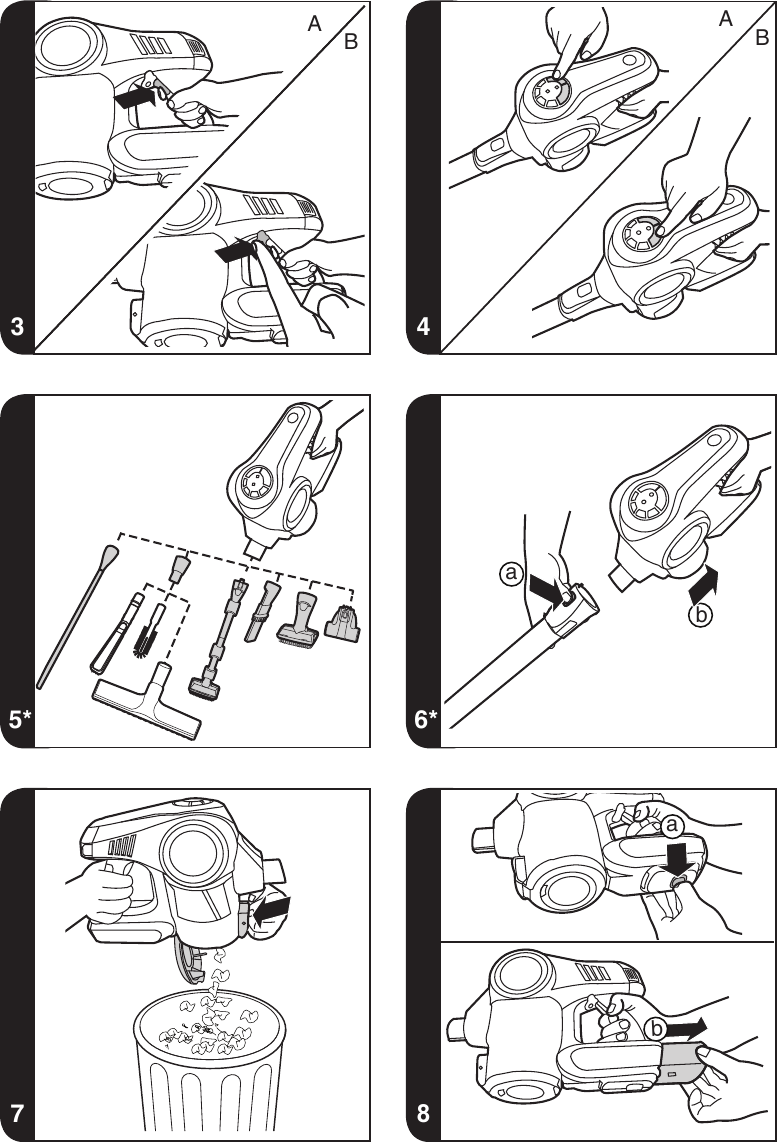 A
B
3

A
B
4

5*

a
b
6*

7

a
b
8