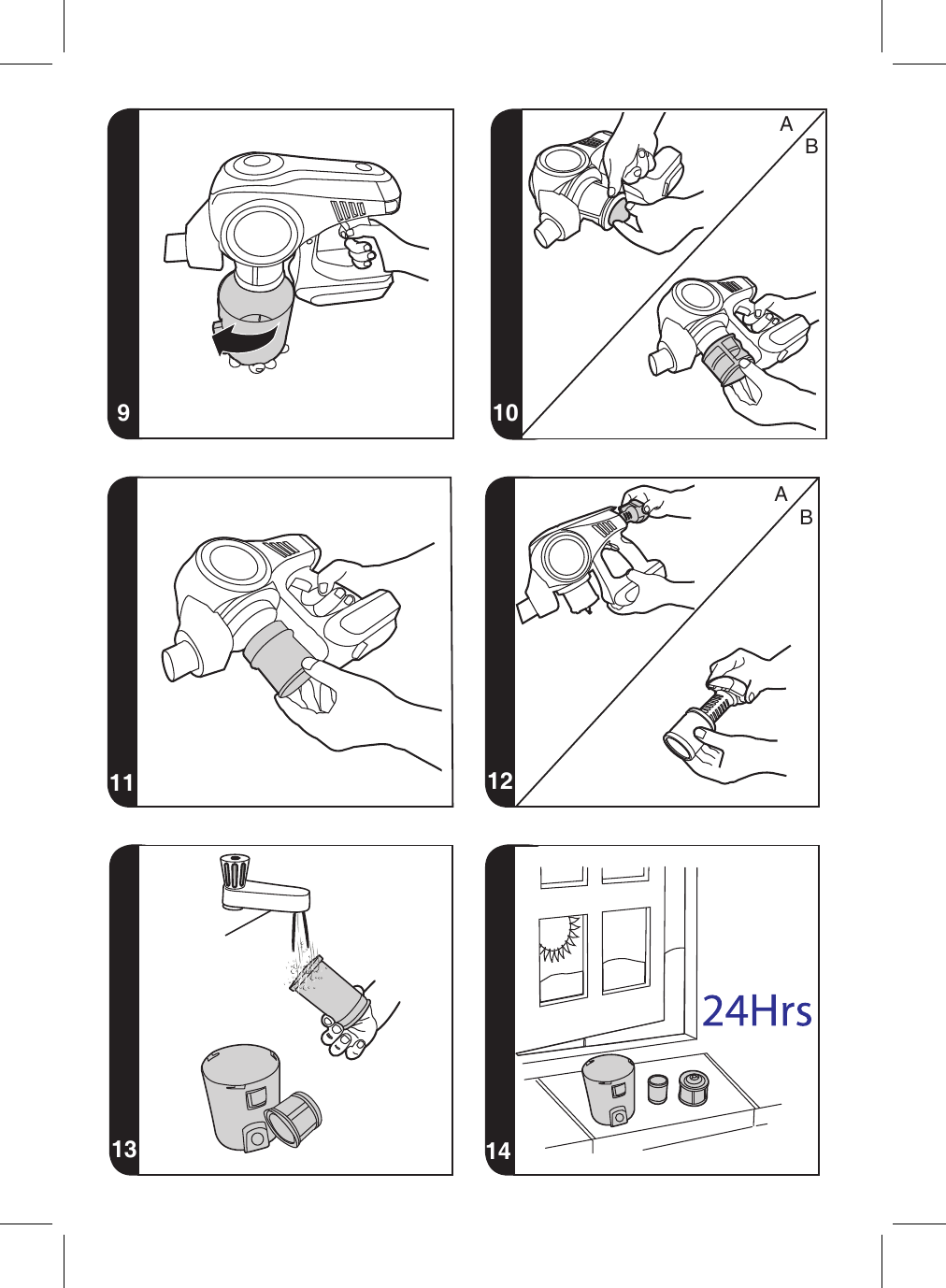 9

A
B
10

11

A
B
12

13

24Hrs
14