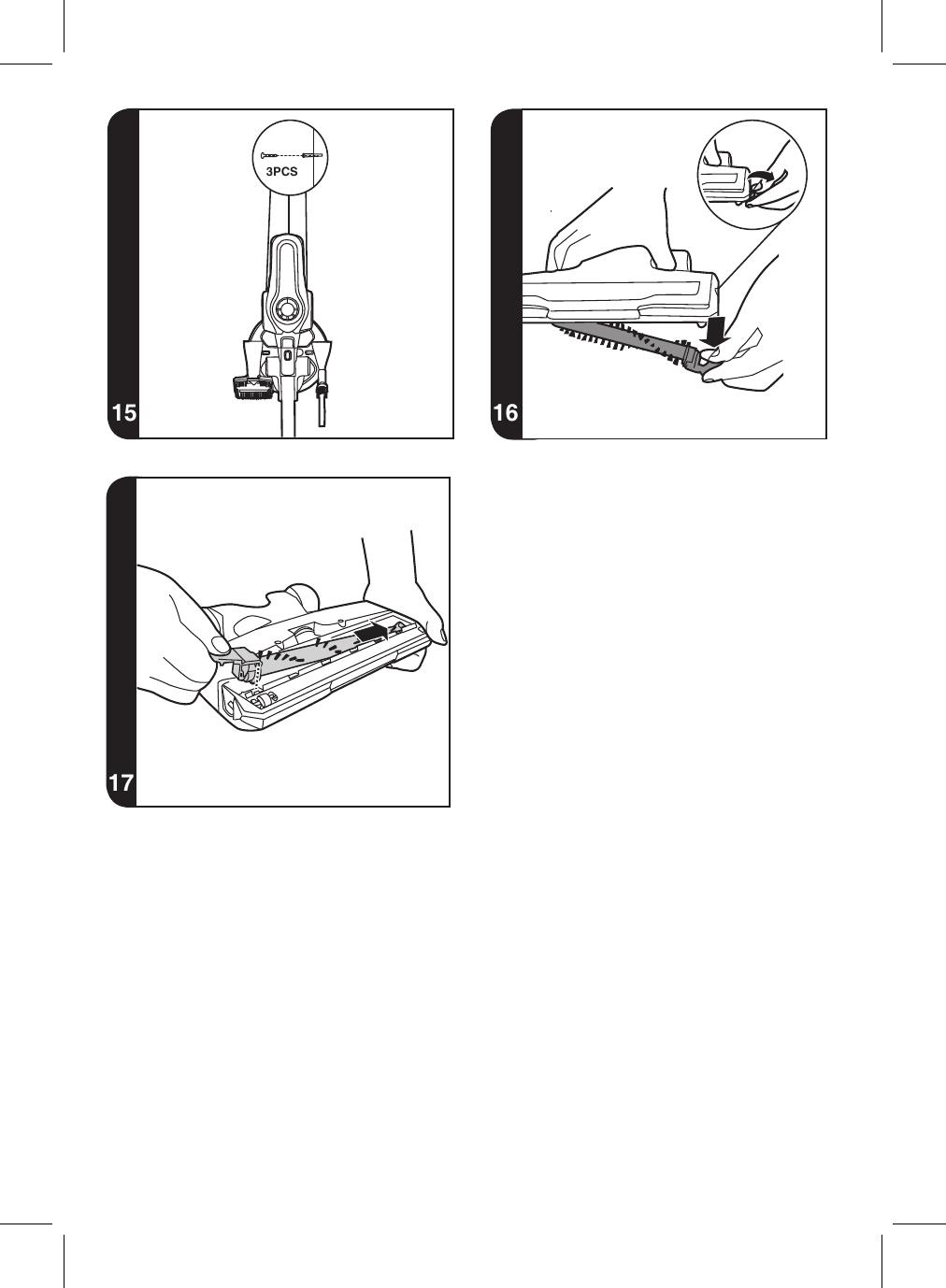 3PCS

15

16

17