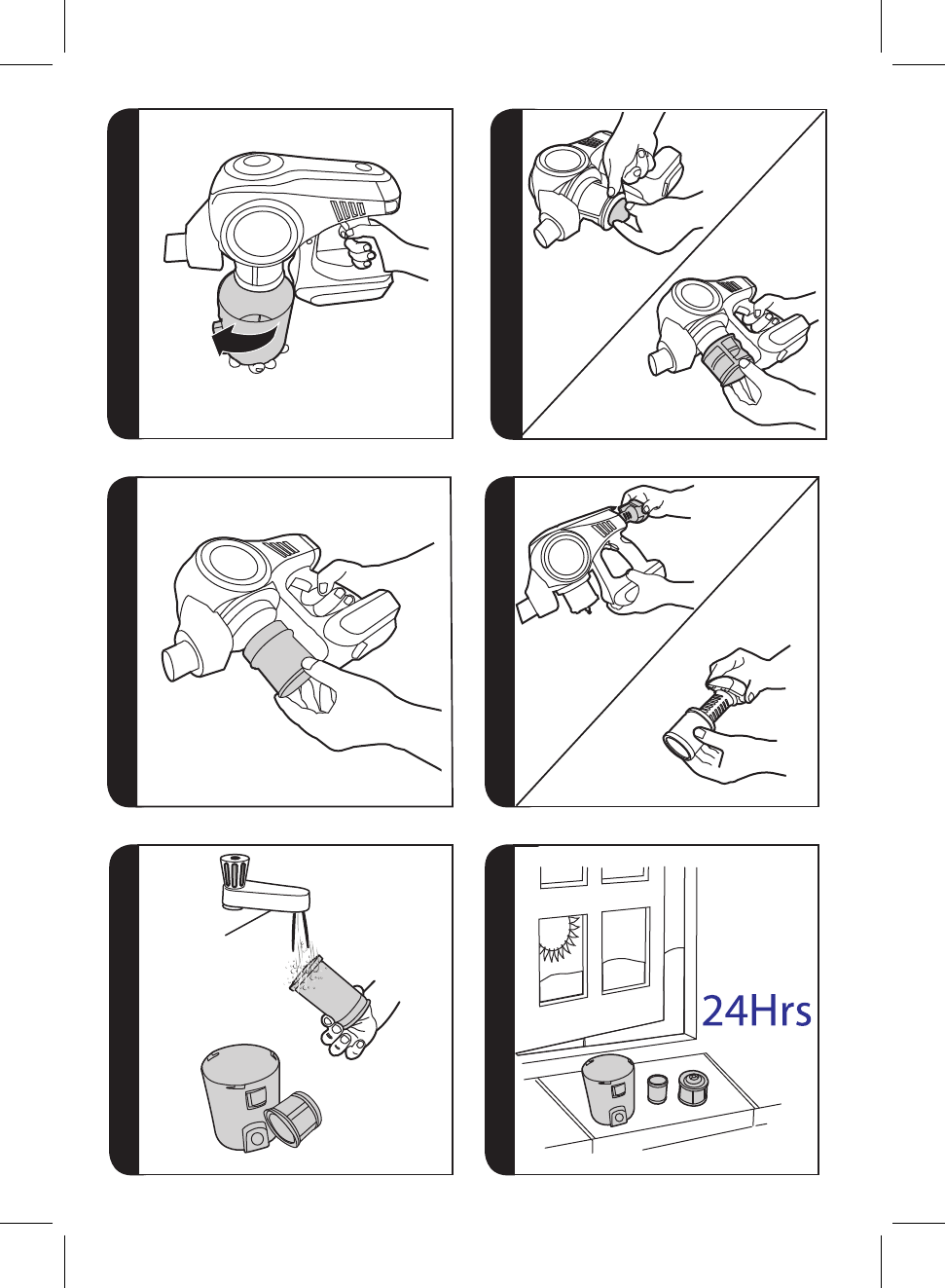 24Hrs