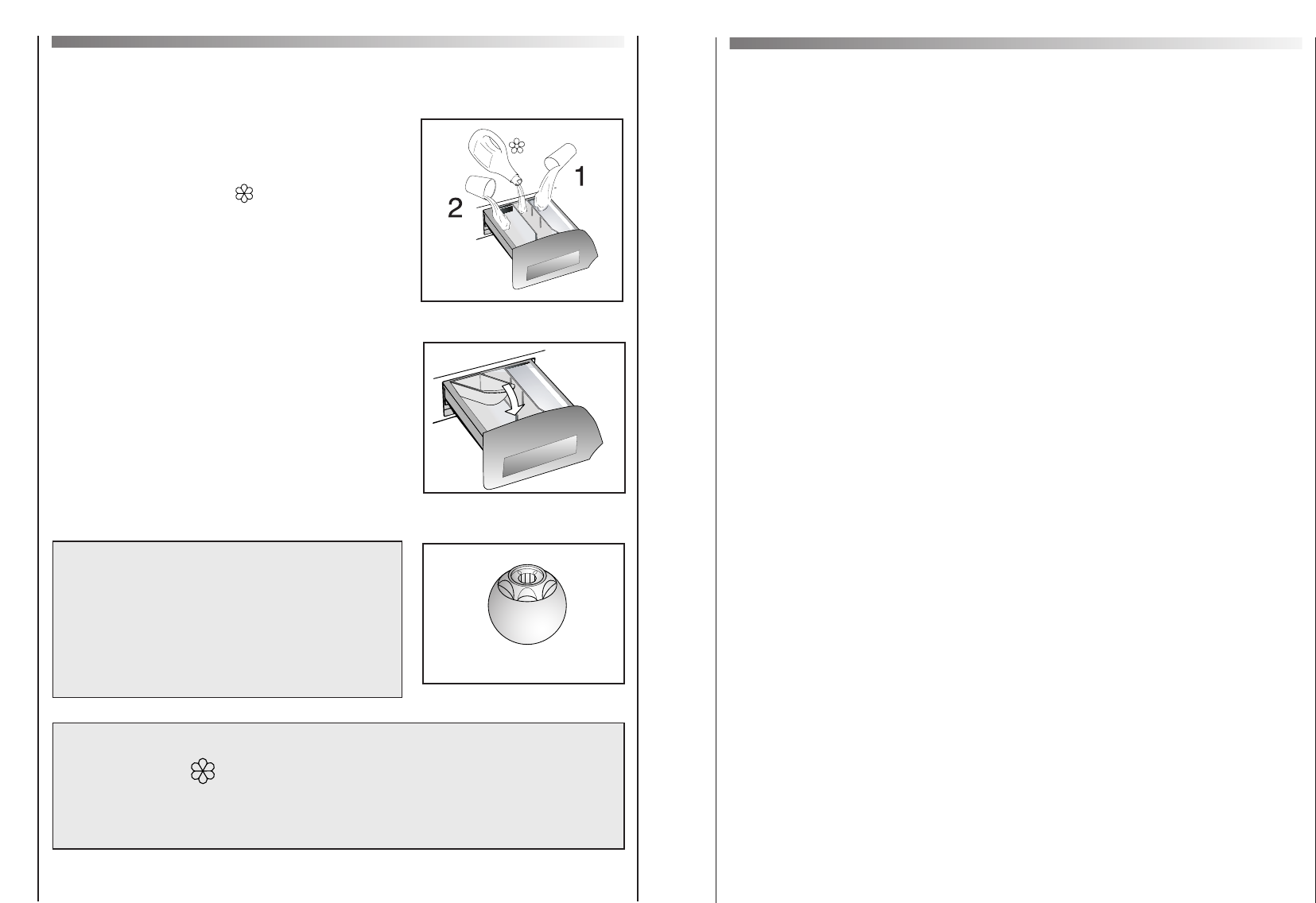 1

2