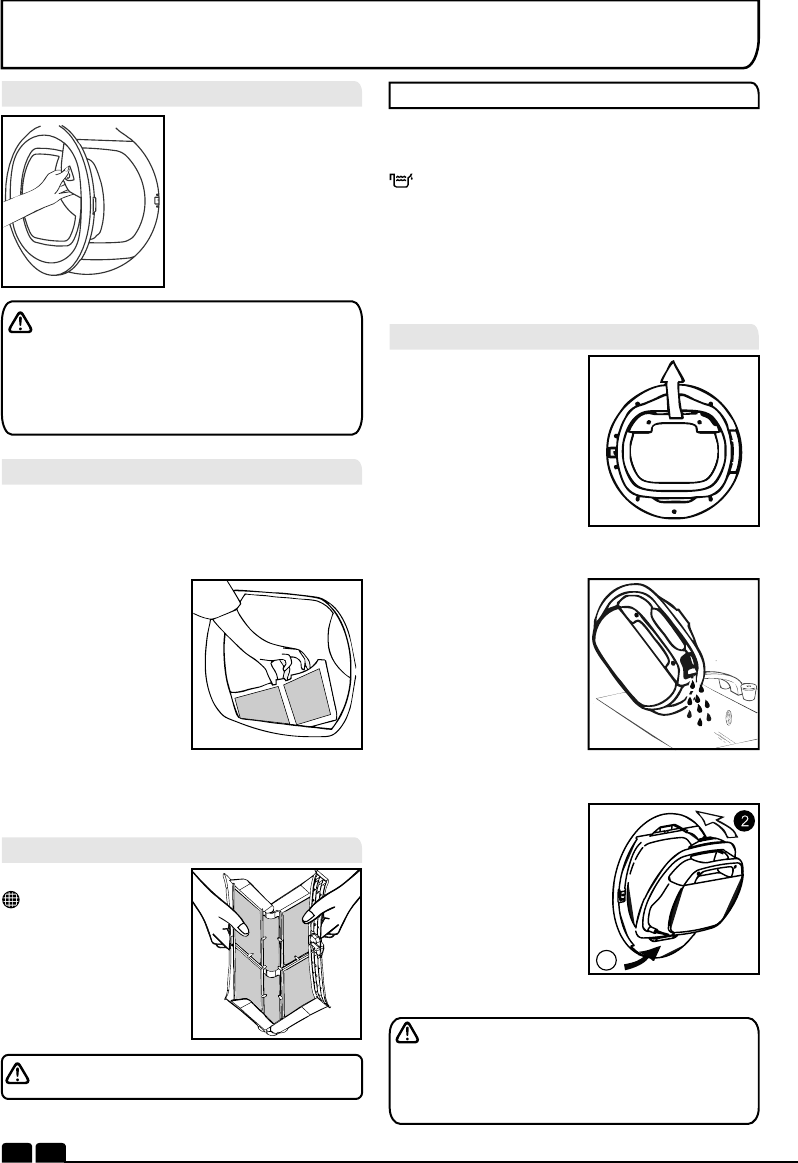 2