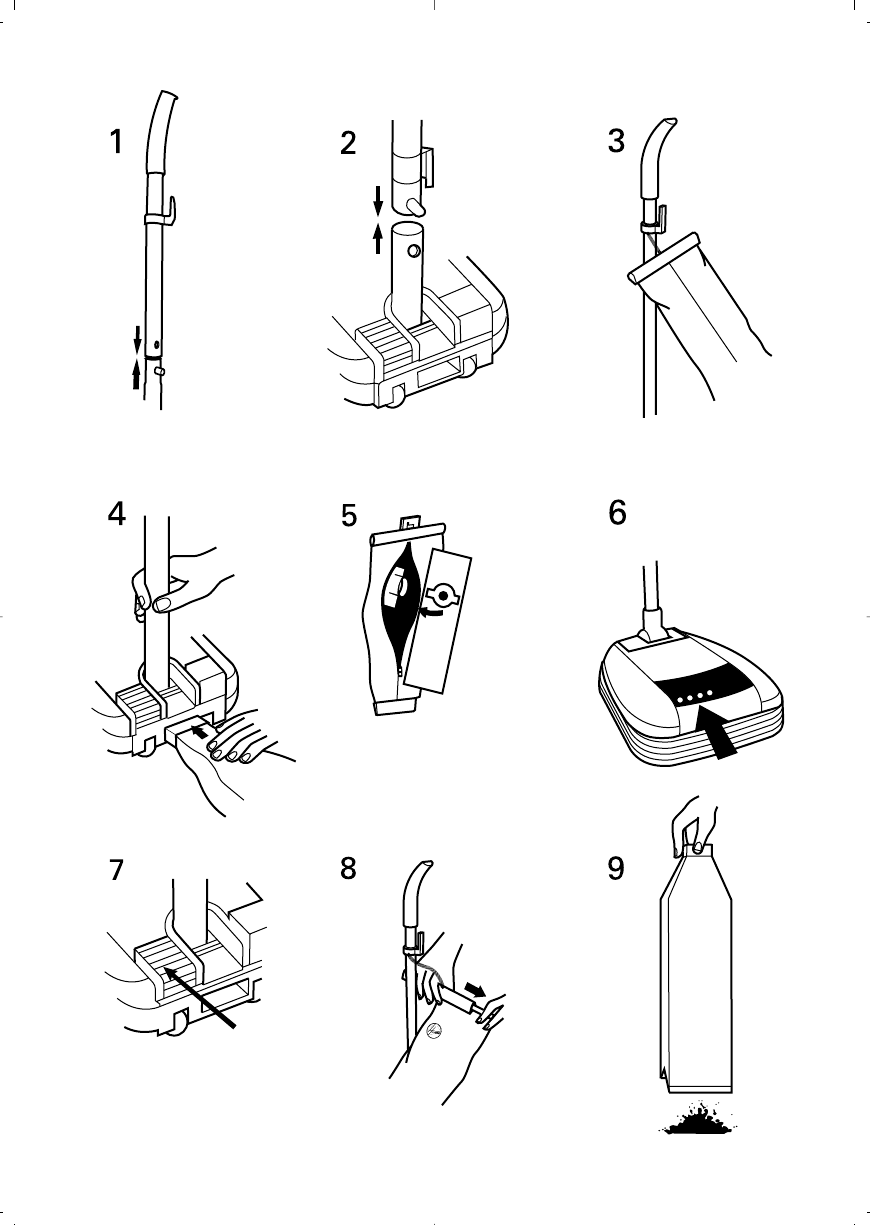 1

2

3

4

5

6

7

8

9